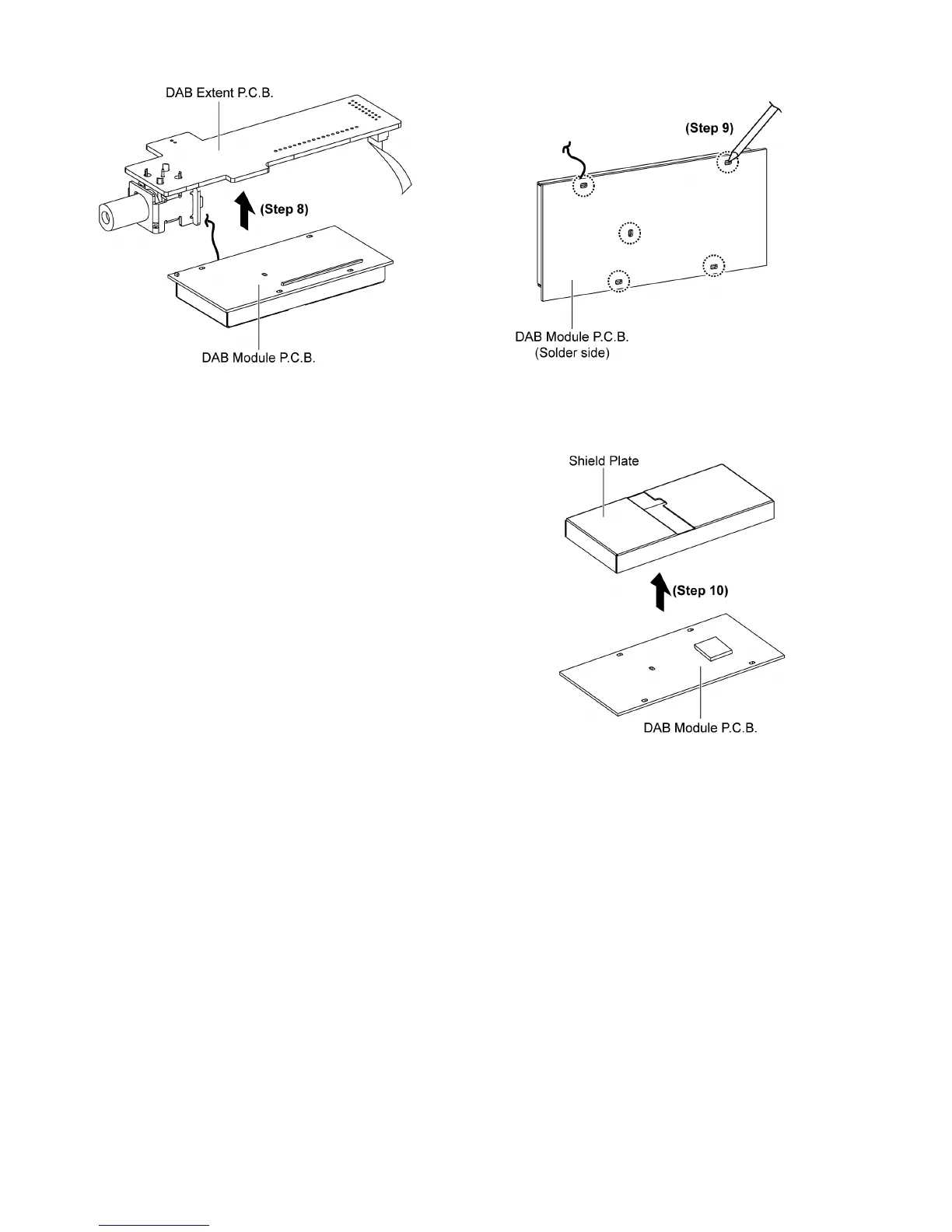 DAB Extent P.C.B.

(Step 8)

DAB Module P.C.B.

(Step 9)

DAB Module P.C.B.
(Solder side)

Shield Plate

(Step 10)

DAB Module P.C.B.