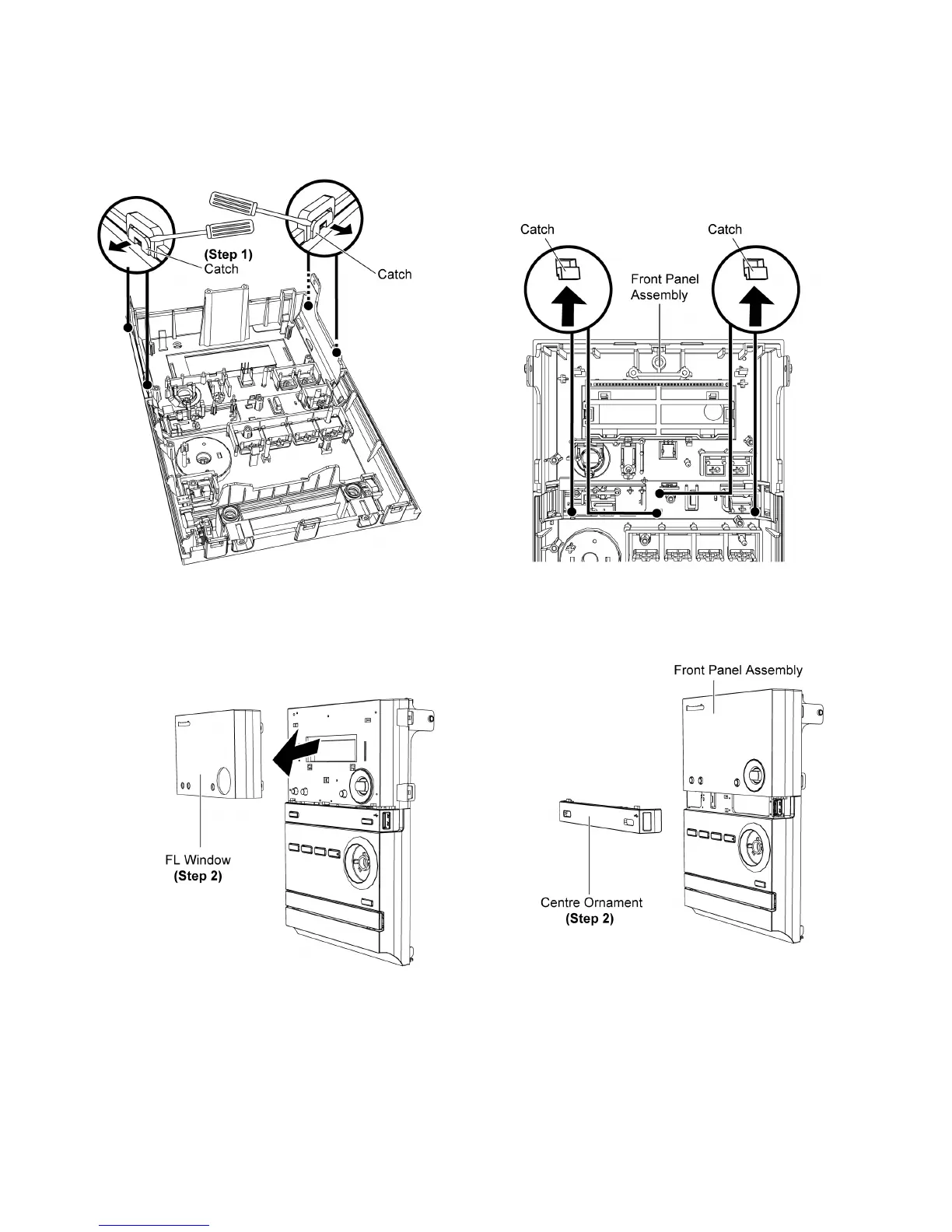 (Step 1)
Catch

Catch

Catch

Catch

Front Panel Assembly

FL Window
(Step 2)

Front Panel Assembly

Centre Ornament
(Step 2)