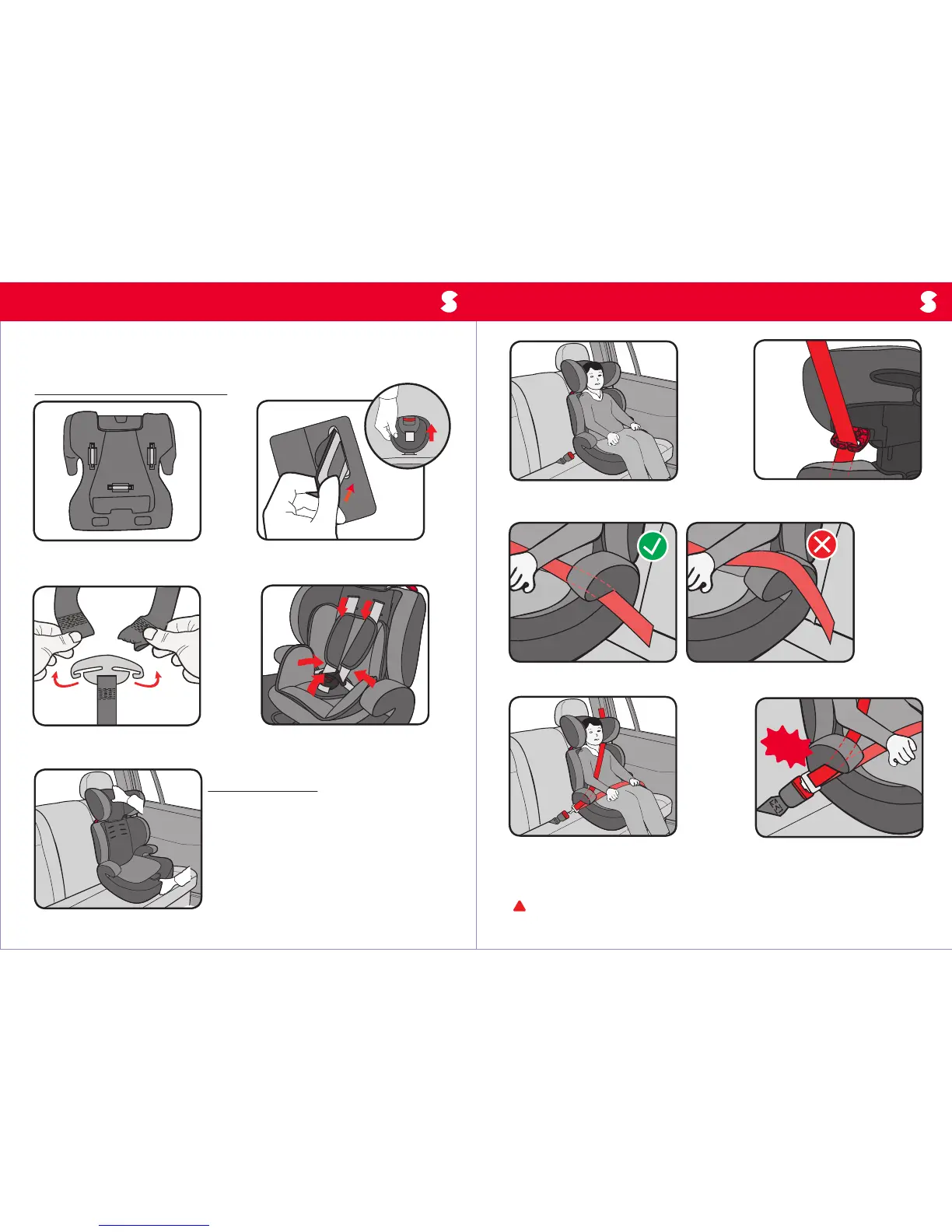 S

S