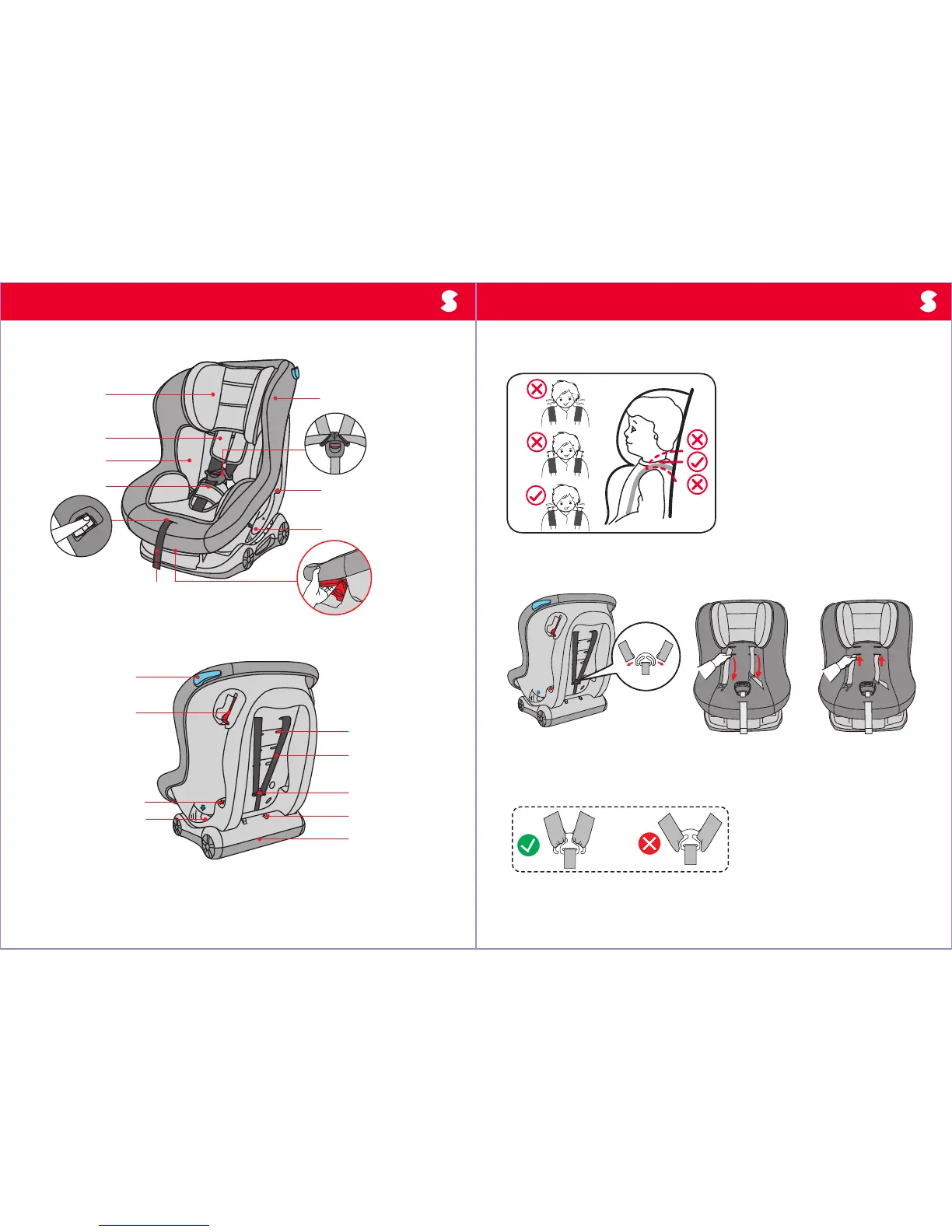 S

S