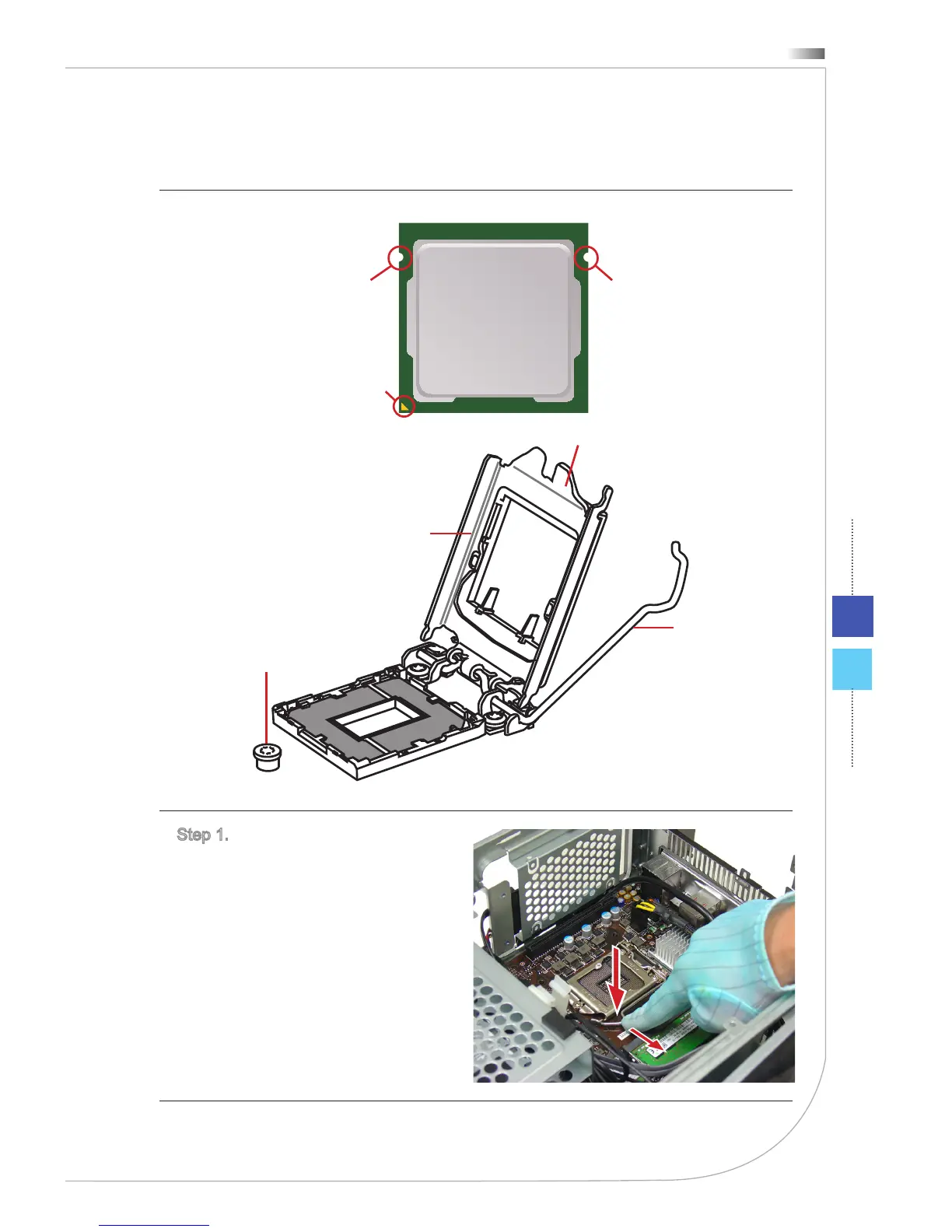 Step 1.