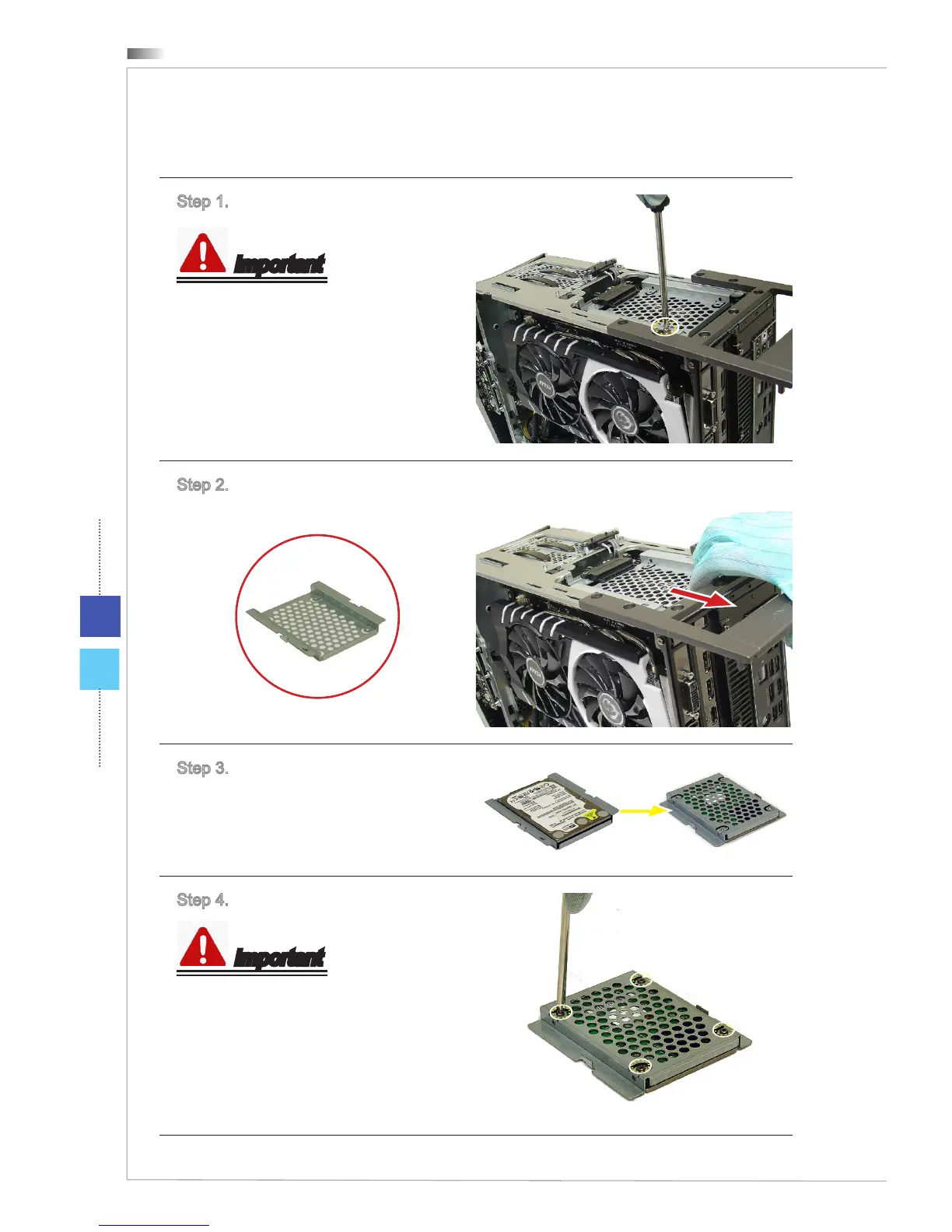 Step 1.

Important

Step 2.

Step 3.

Step 4.

Important