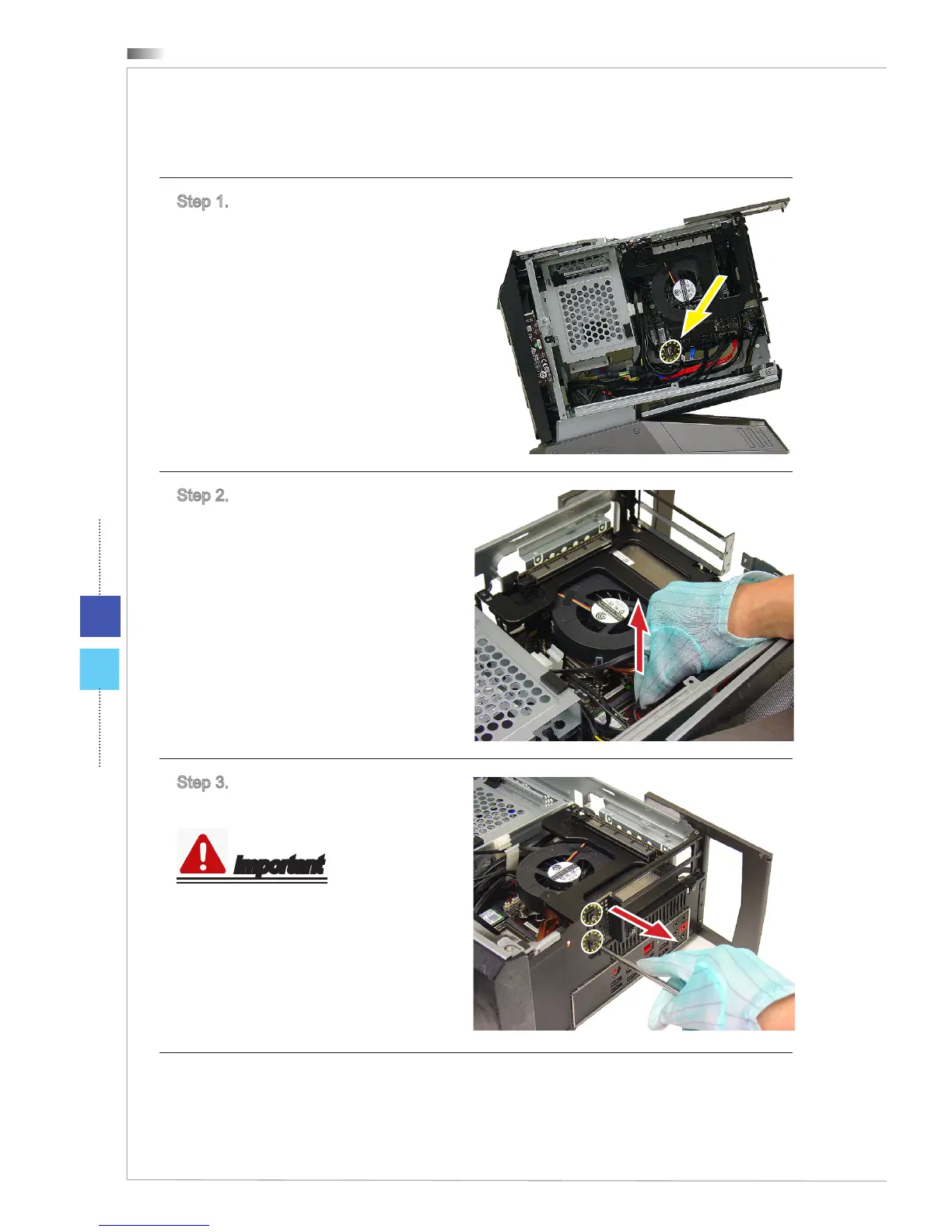 Step 1.

Step 2.

Step 3.

Important