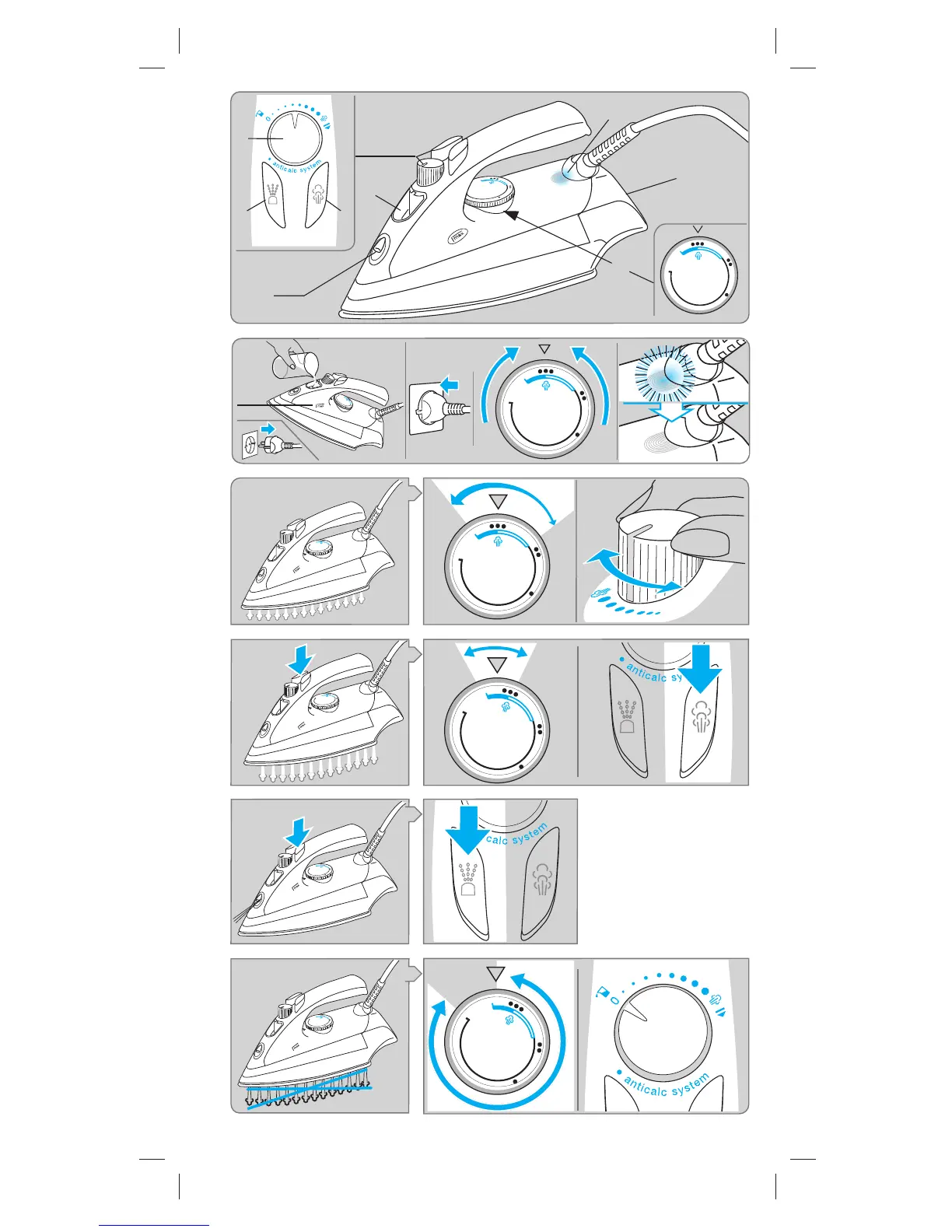 0
anticalc system
max
anticalc sy
calc system
0
anticalc system