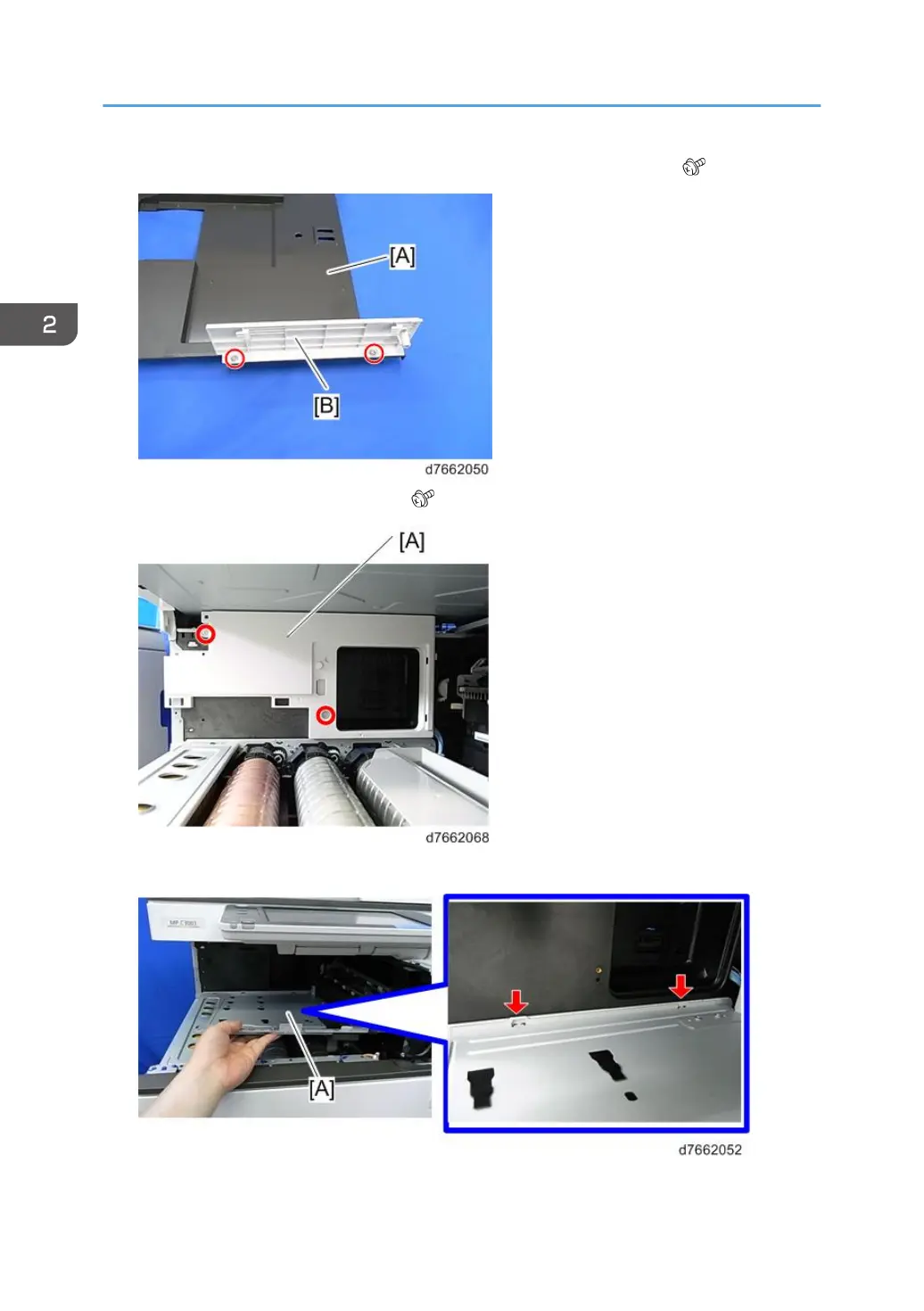 2

[A]

[B]

d7662050

[A]

d7662068

MP C3003

[A]

d7662052