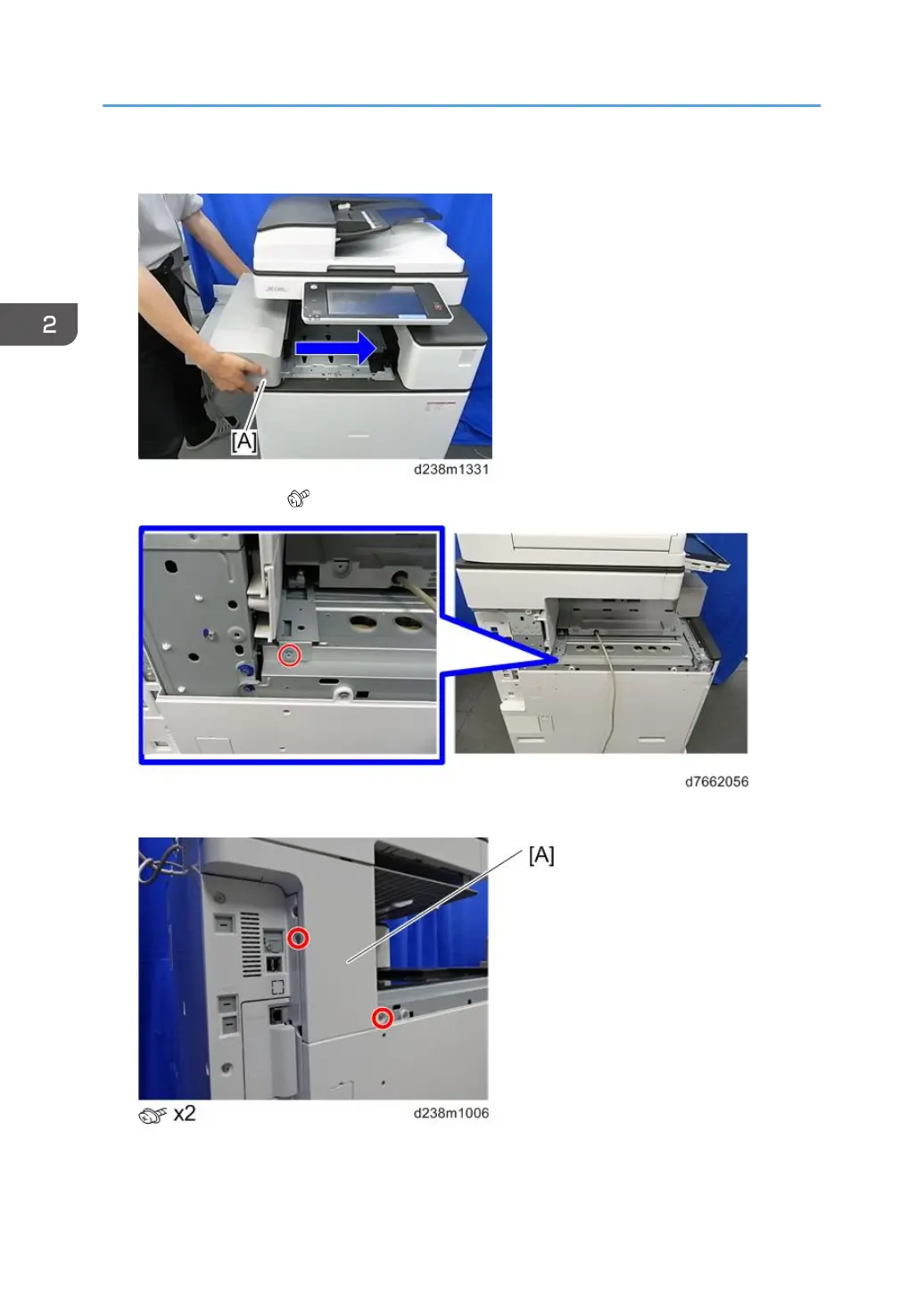 2

[A]

d238m1331

d7662056

[A]

x2

d238m1006