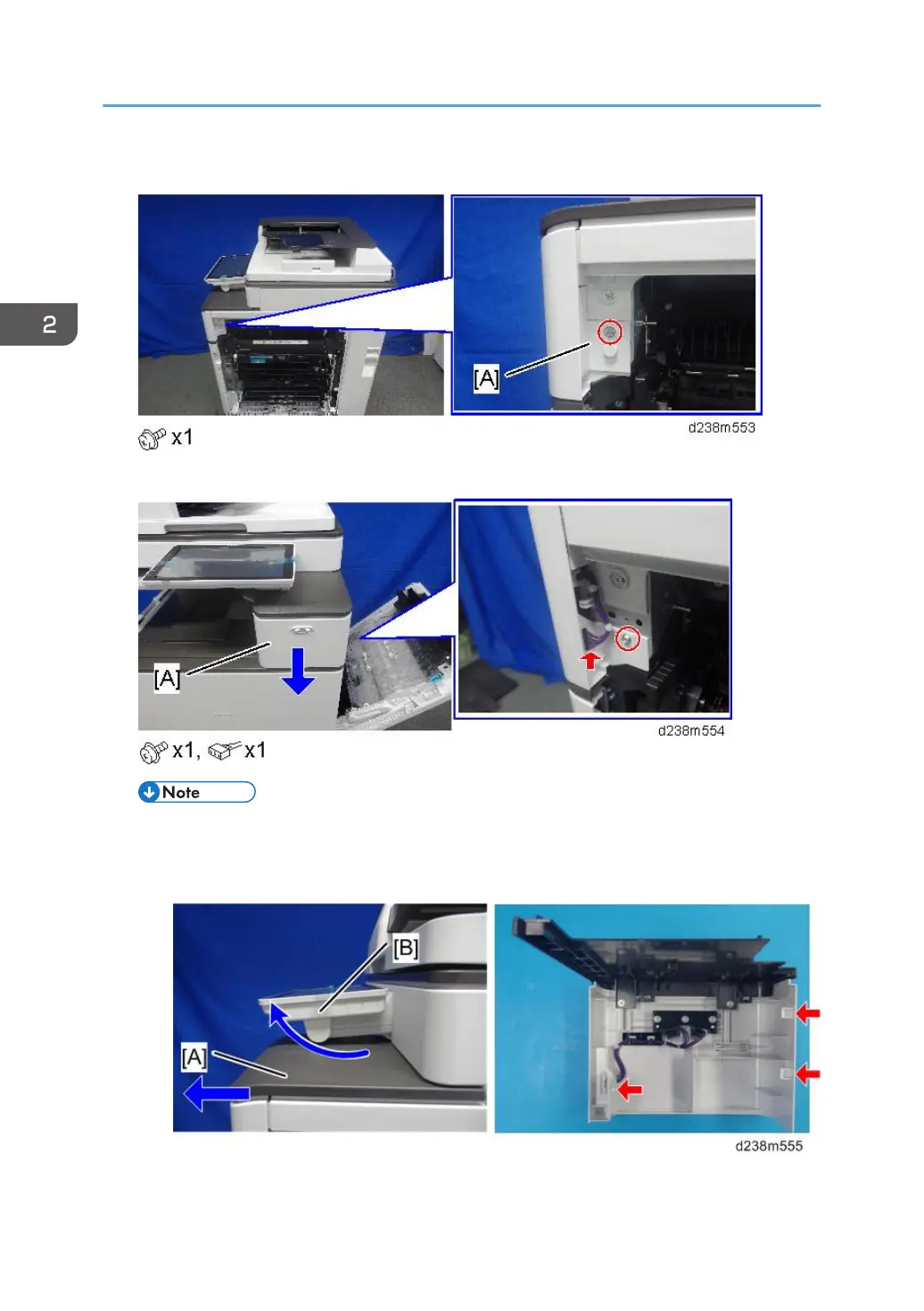 2

[A]

d238m553

x1

[A]

d238m554

x1, x1

Note

[B]

[A]

d238m555