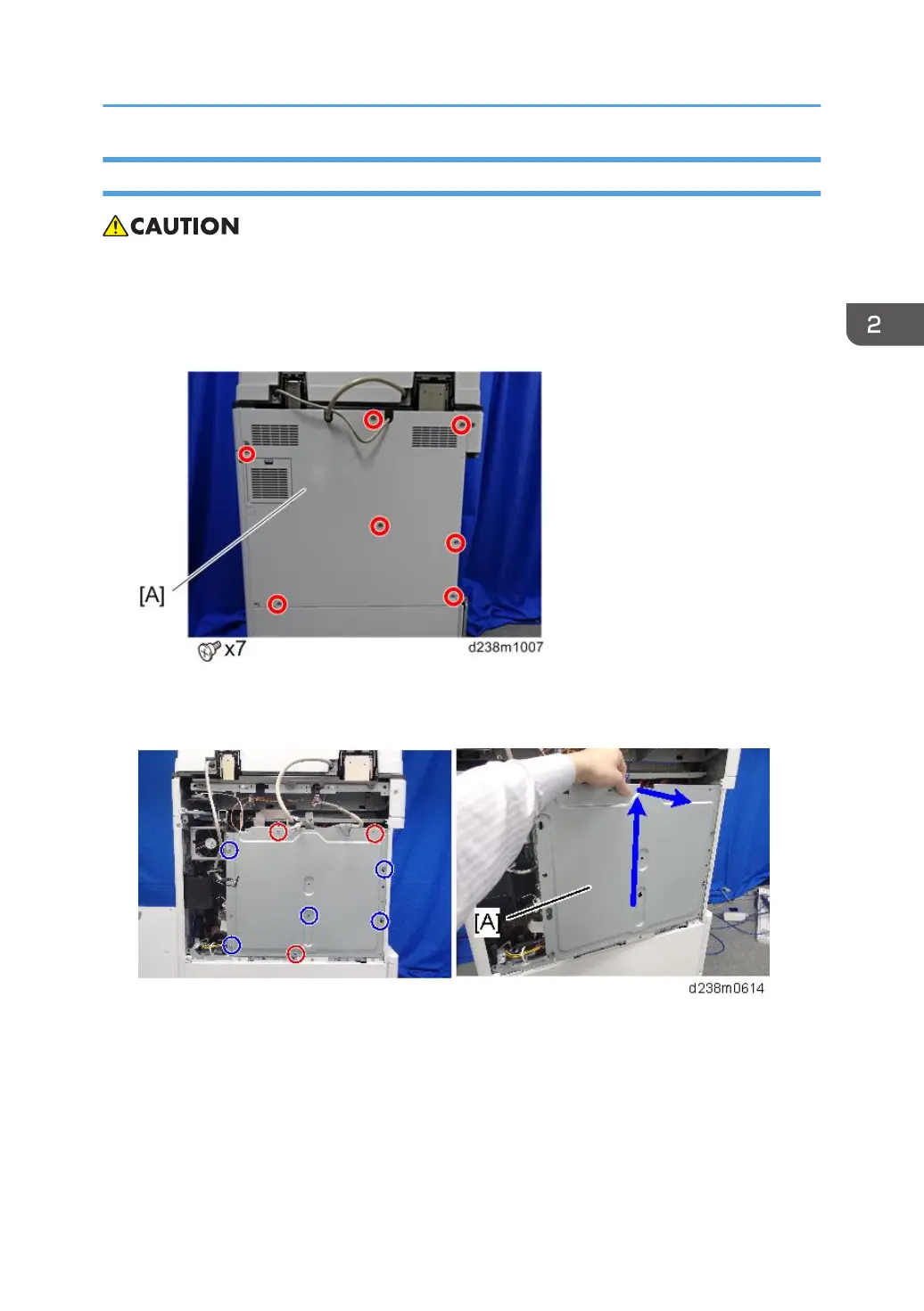 CAUTION

2

[A]

x7

d238m1007

[A]

d238m0614