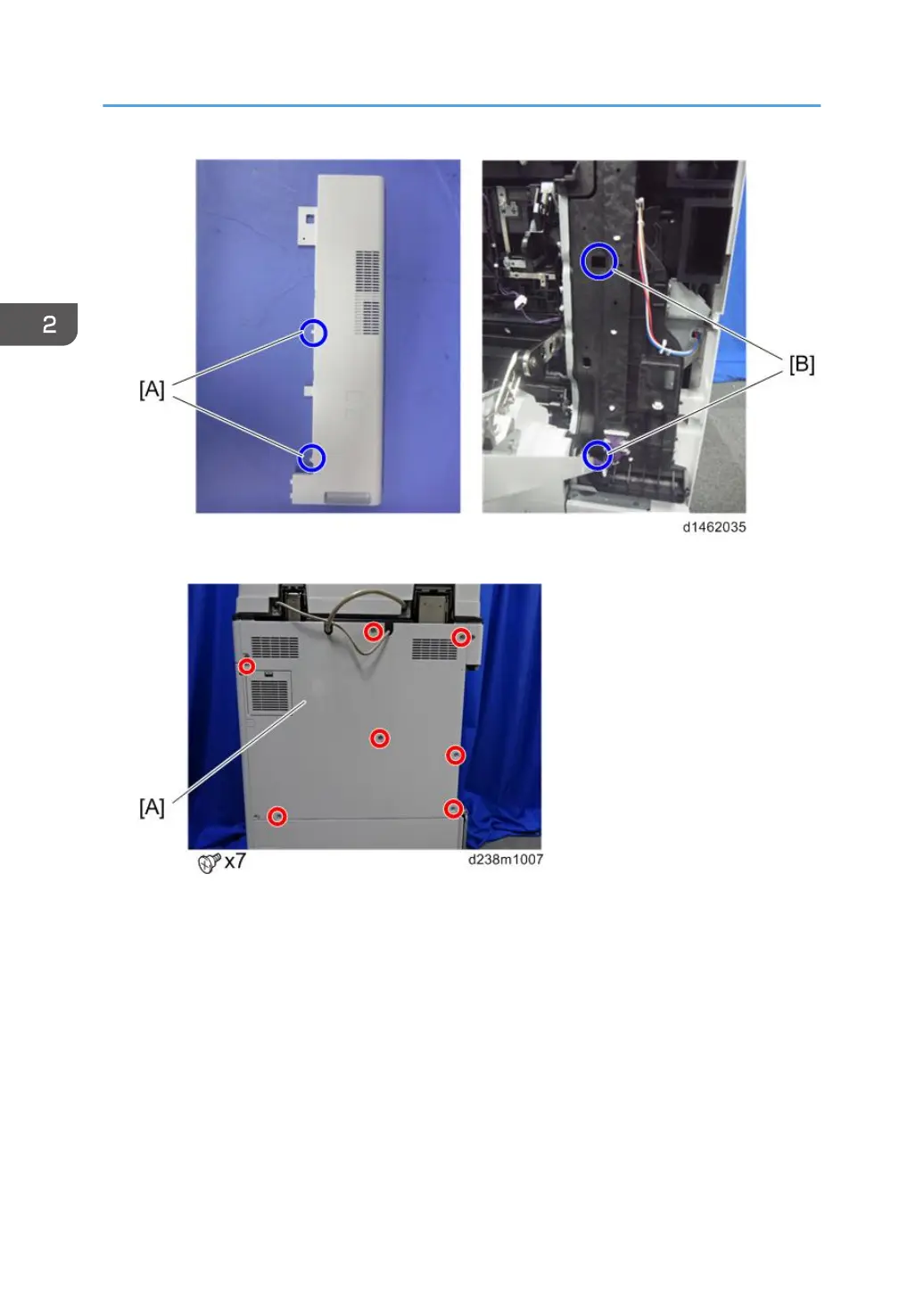 2

[A]

[B]

d1462035

[A]

x7

d238m1007