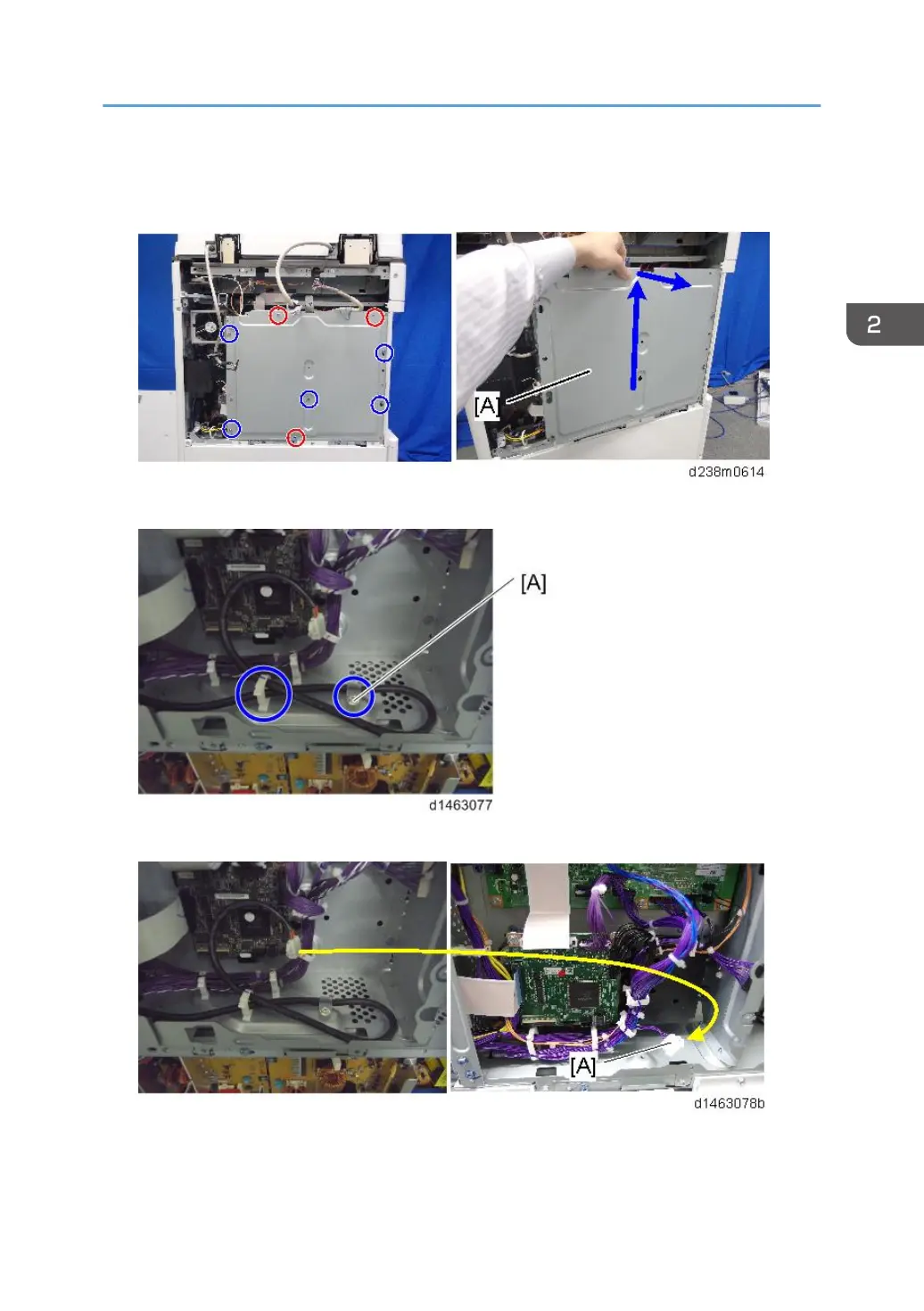 2

[A]

d238m0614

[A]

d1463077

[A]

d1463078b