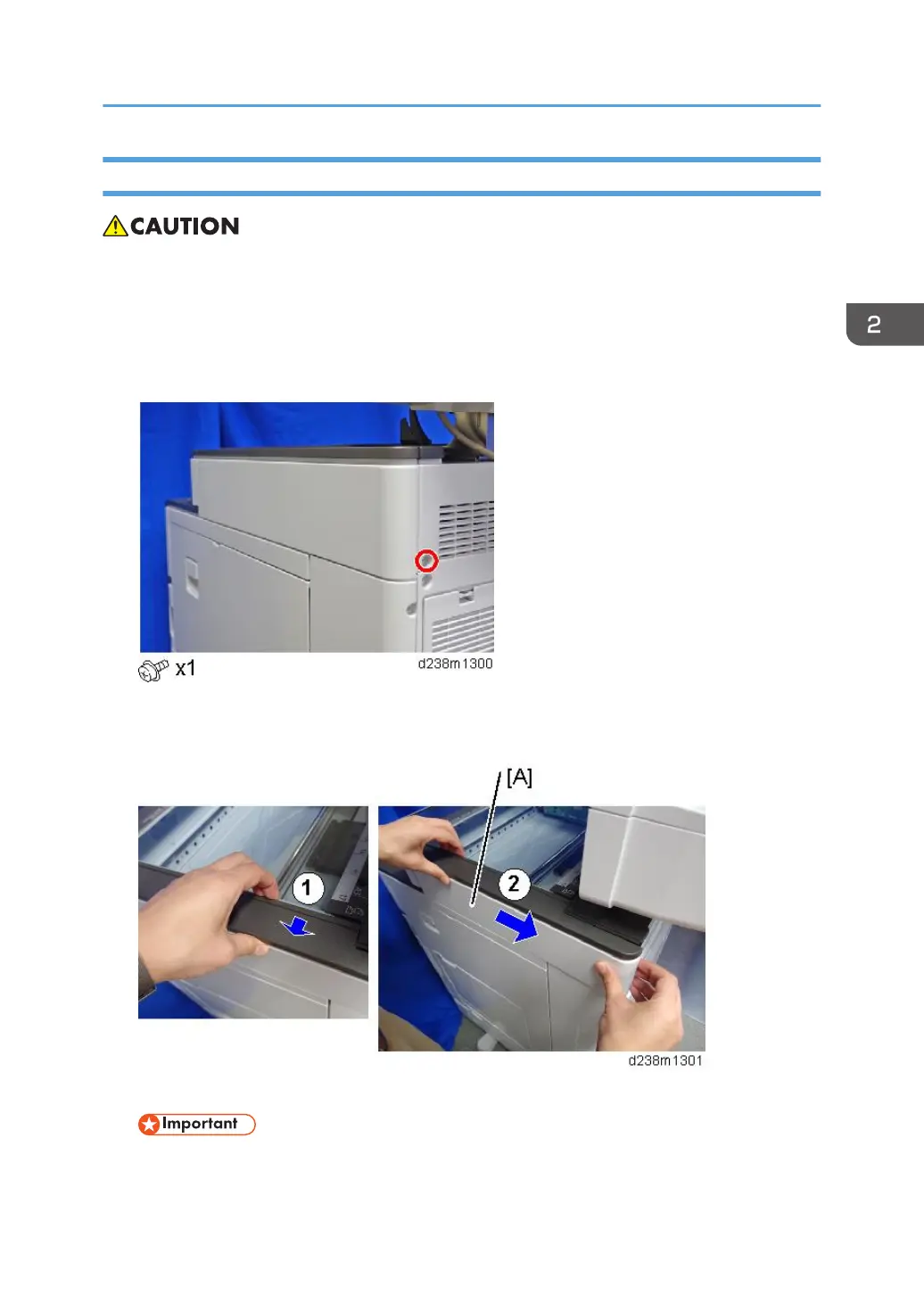 CAUTION

2

x1

d238m1300

[A]

1

2

d238m1301

Important