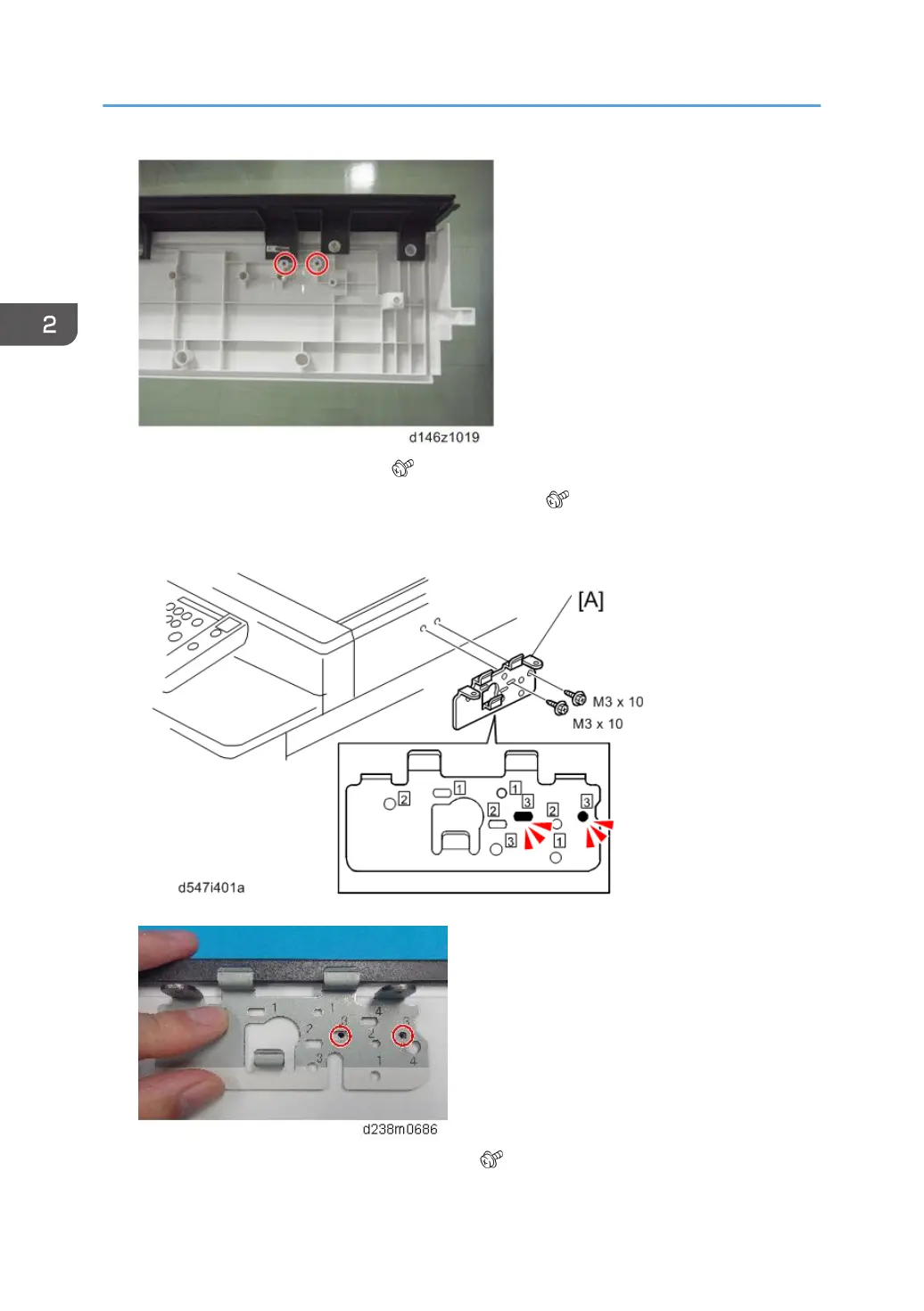 2

d146z1019

[A]

M3 x 10

M3 x 10

2

1

1

3

2

2

3

3

1

d547i401a

1

4

2

3

2

3

3

1

4

d238m0686