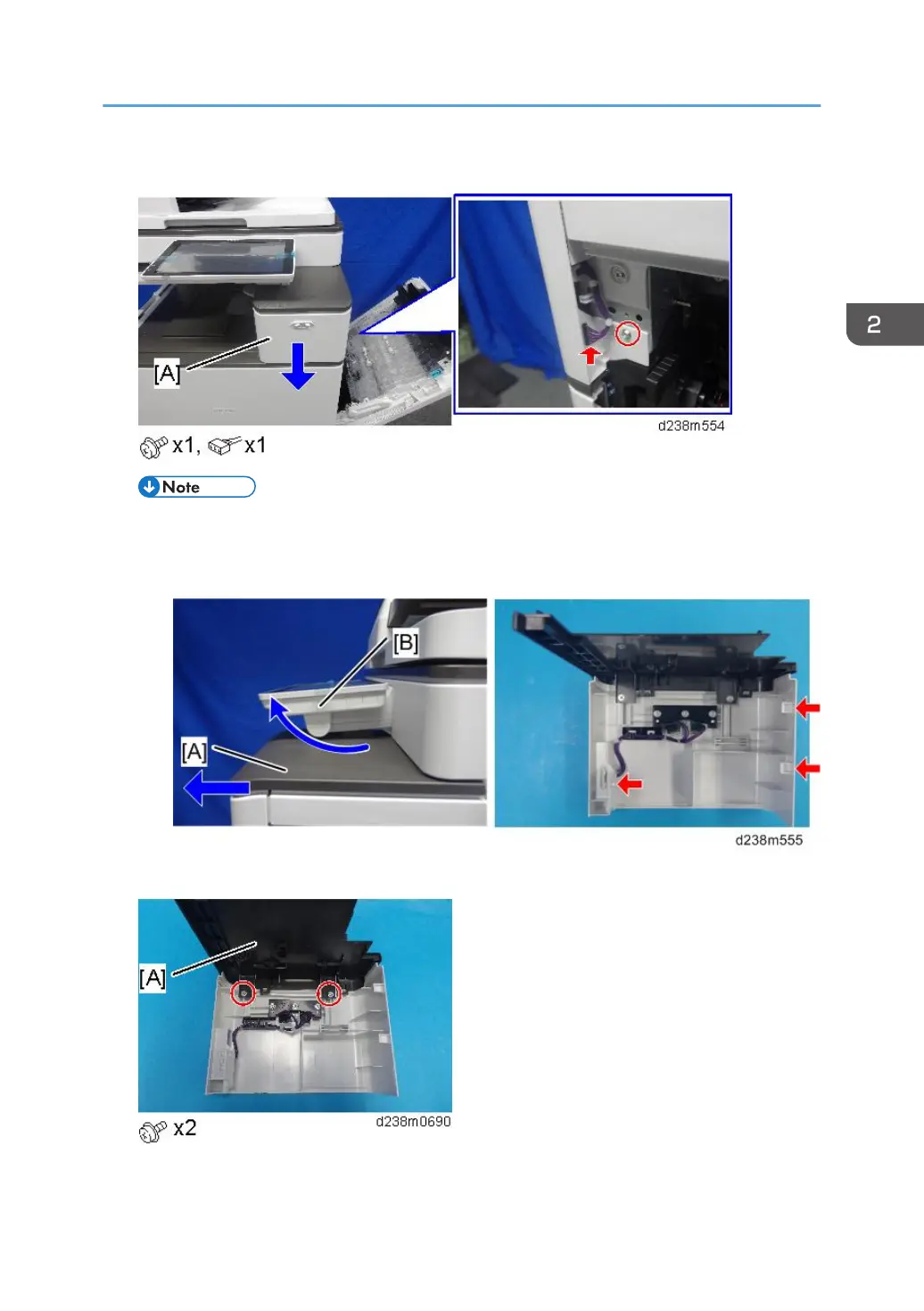 2

[A]

d238m554

x1, x1

Note

[B]

[A]

d238m555

[A]

d238m0690

x2