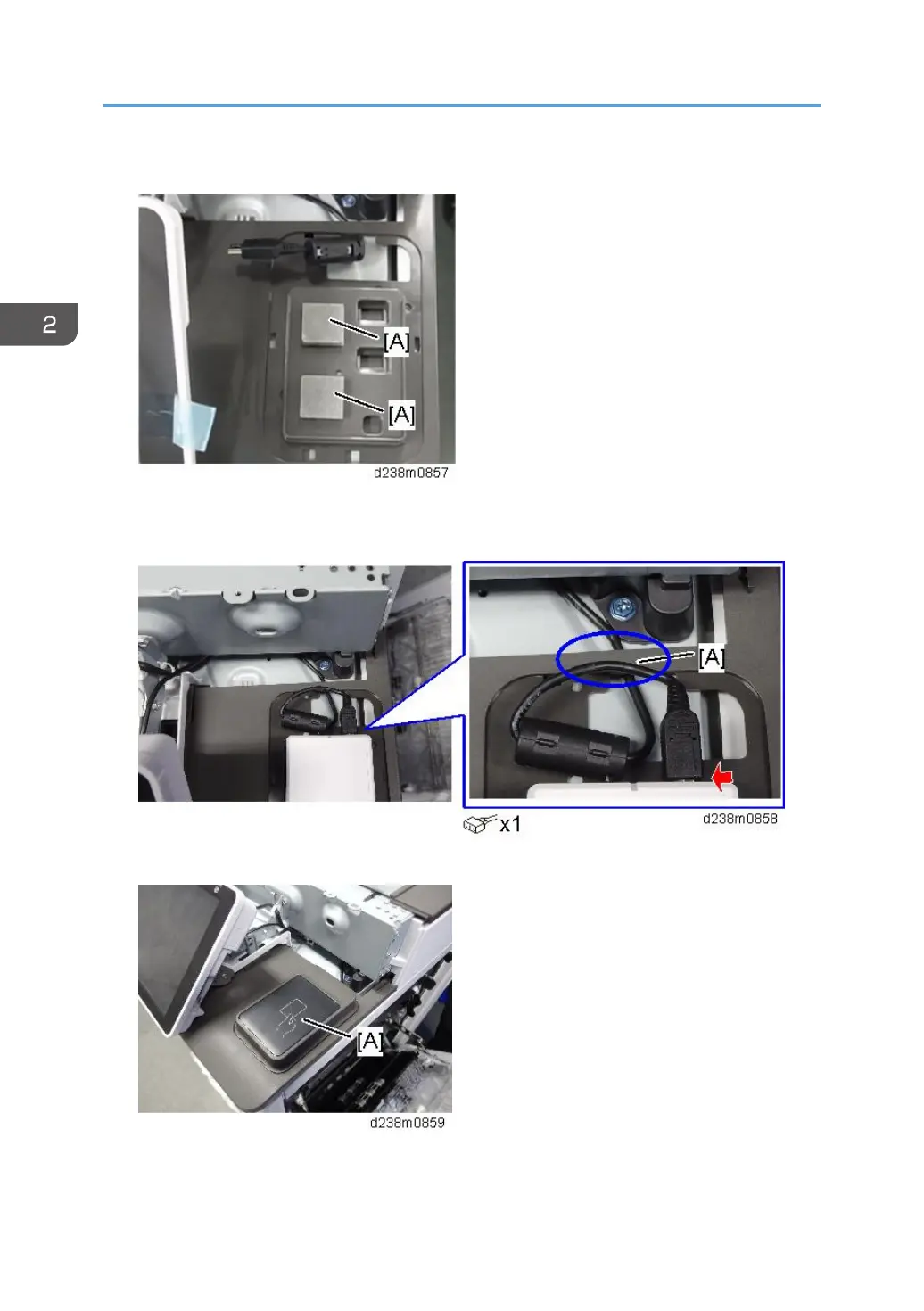 2

[A]

[A]

d238m0857

[A]

x1

d238m0858

[A]

d238m0859