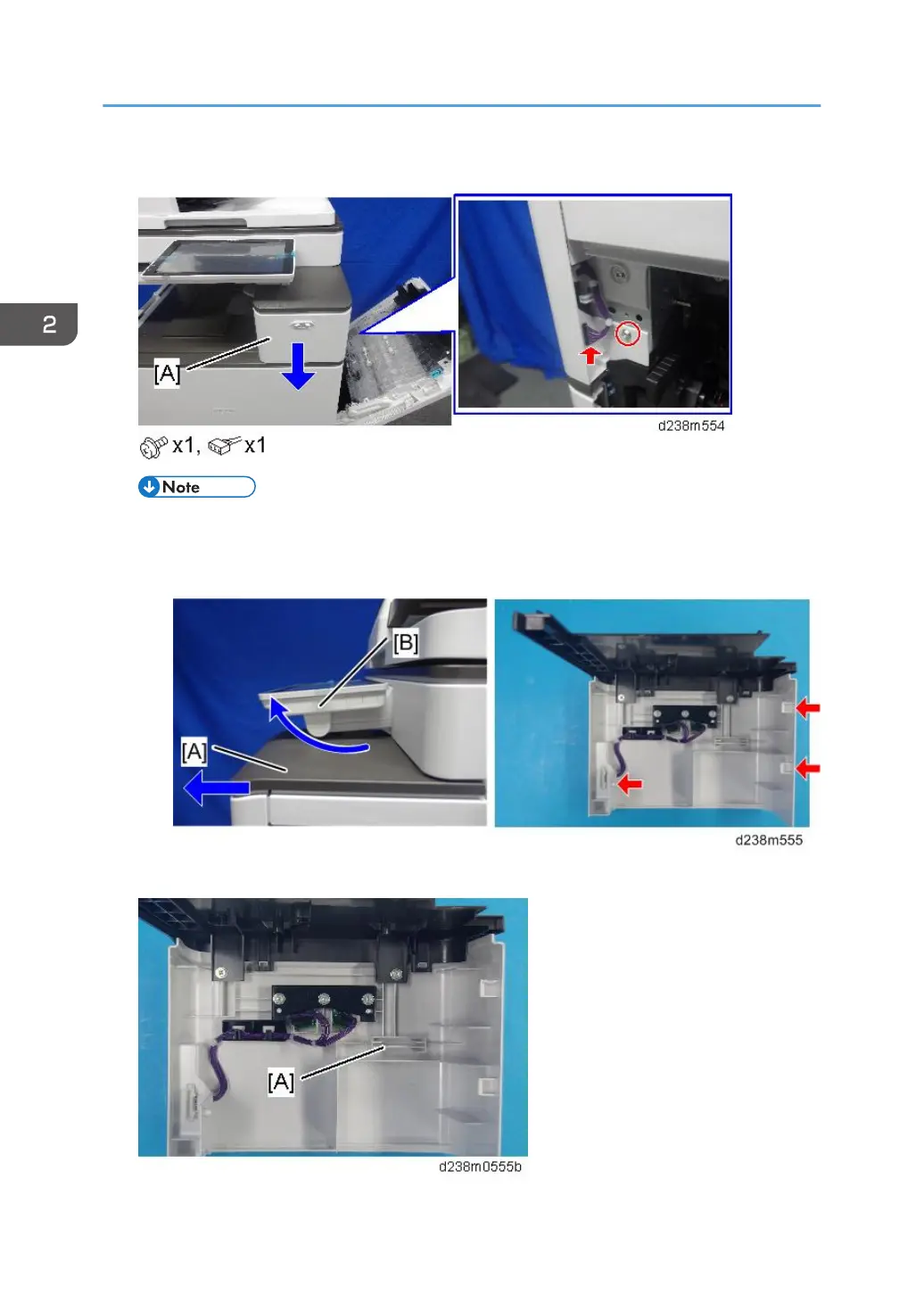 2

[A]

d238m554

x1, x1

Note

[B]

[A]

d238m555

[A]

d238m0555b