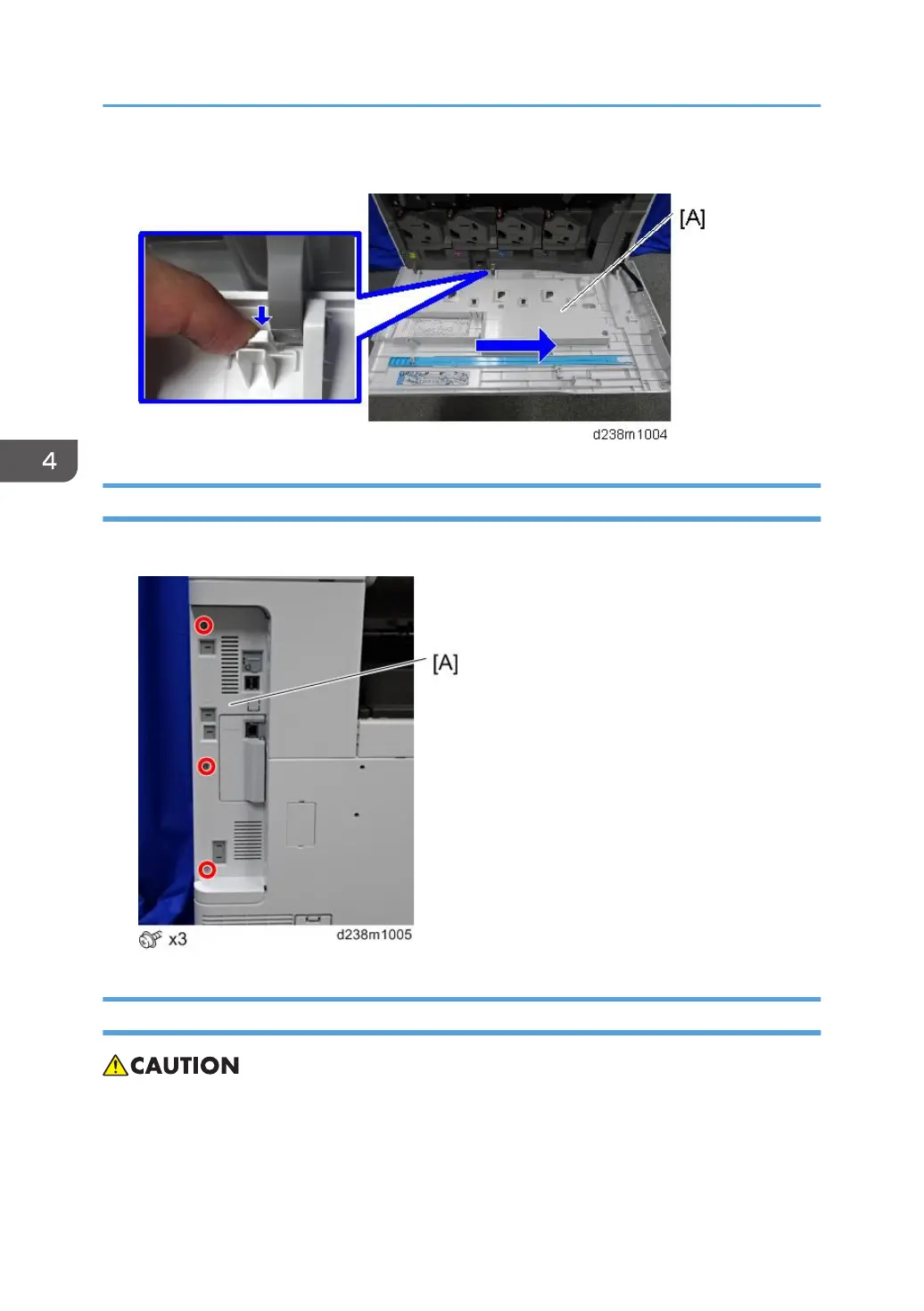 [A]

d238m1004

4

[A]

x3

d238m1005

CAUTION