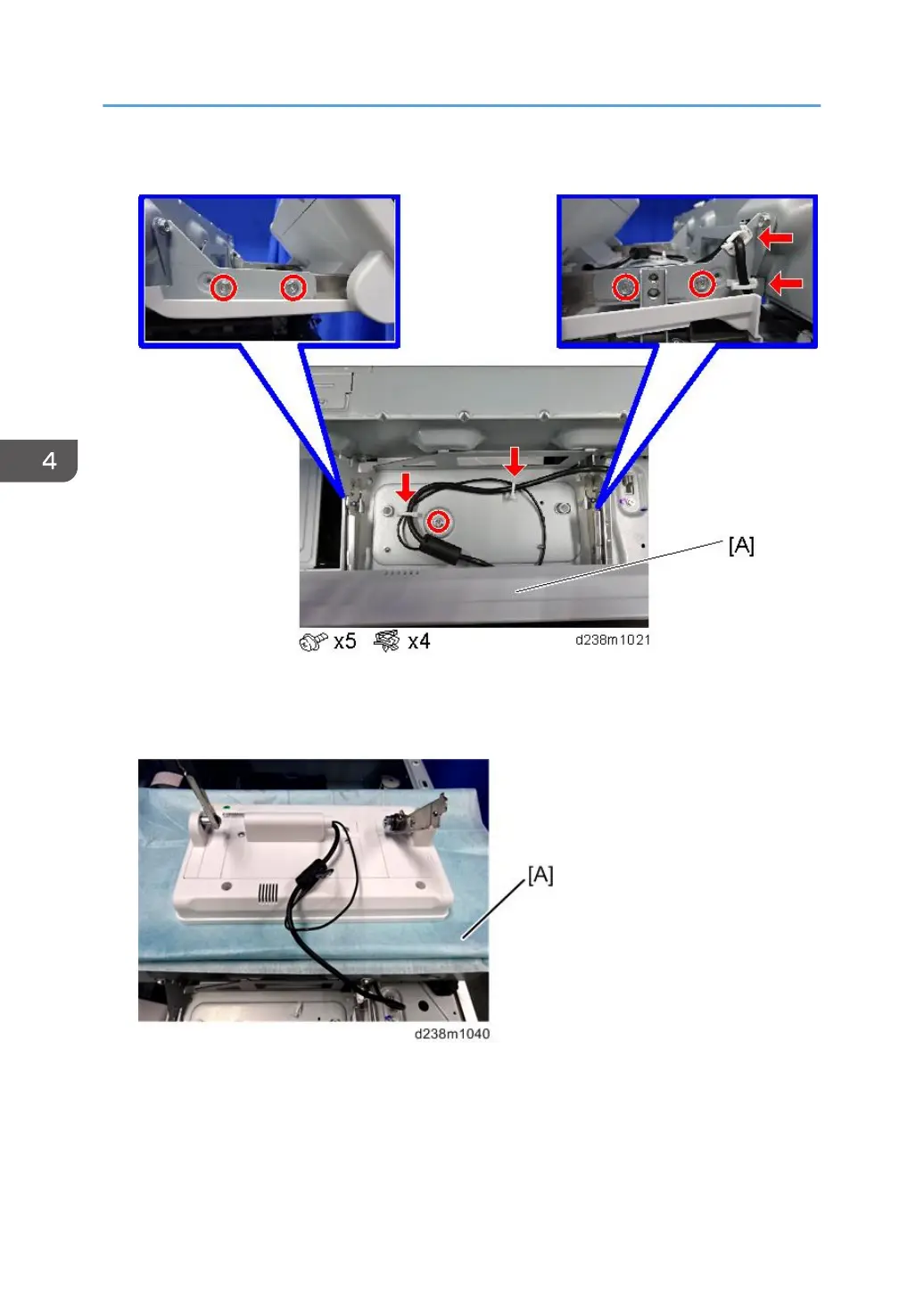 4

[A]

x5 x4

d238m1021

[A]

d238m1040