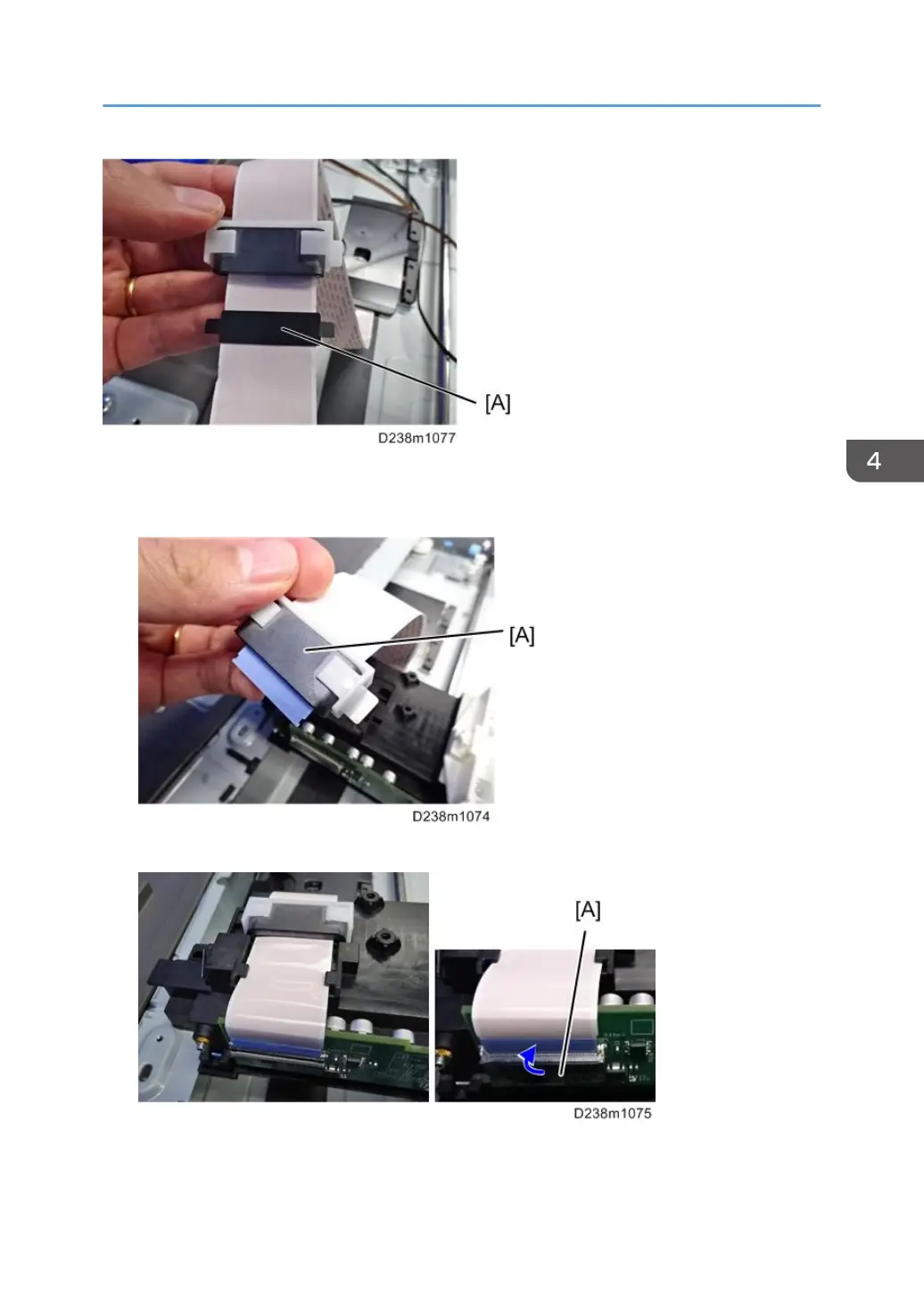 [A]

D238m1077

4

[A]

D238m1074

[A]

D238m1075