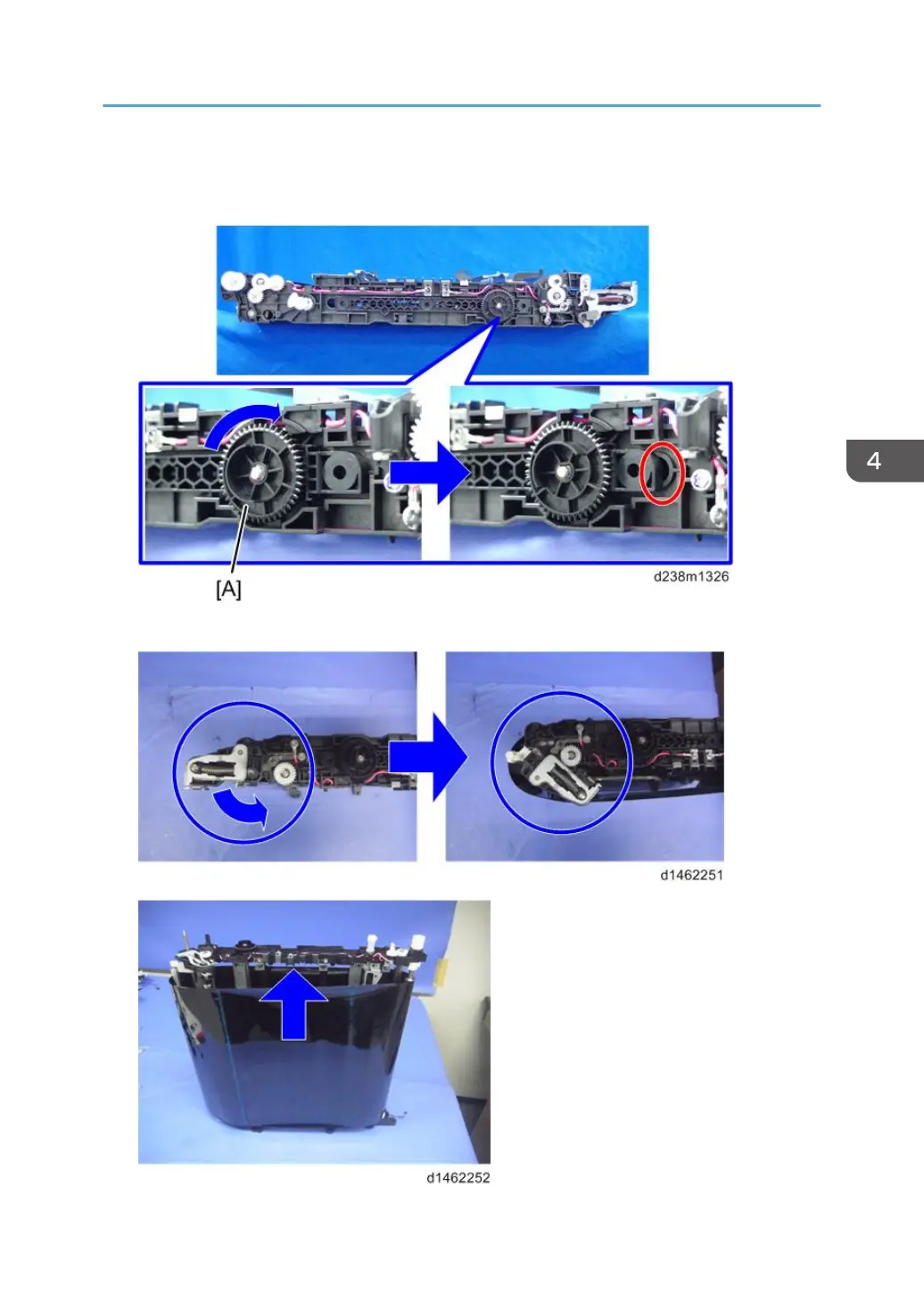 4

[A]

d238m1326

d1462251

d1462252