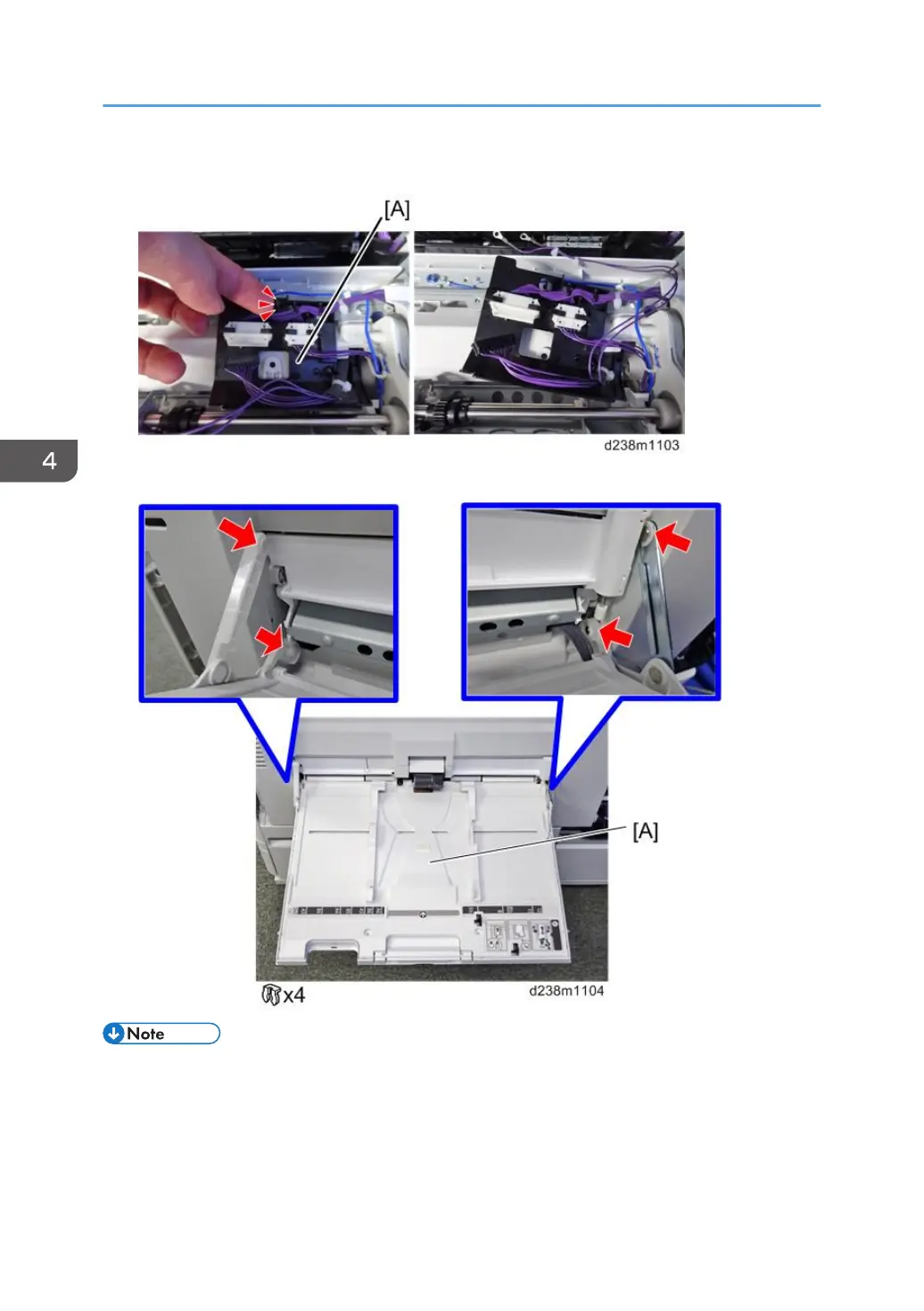 [A]

d238m1103

4

[A]

x4

d238m1104

Note