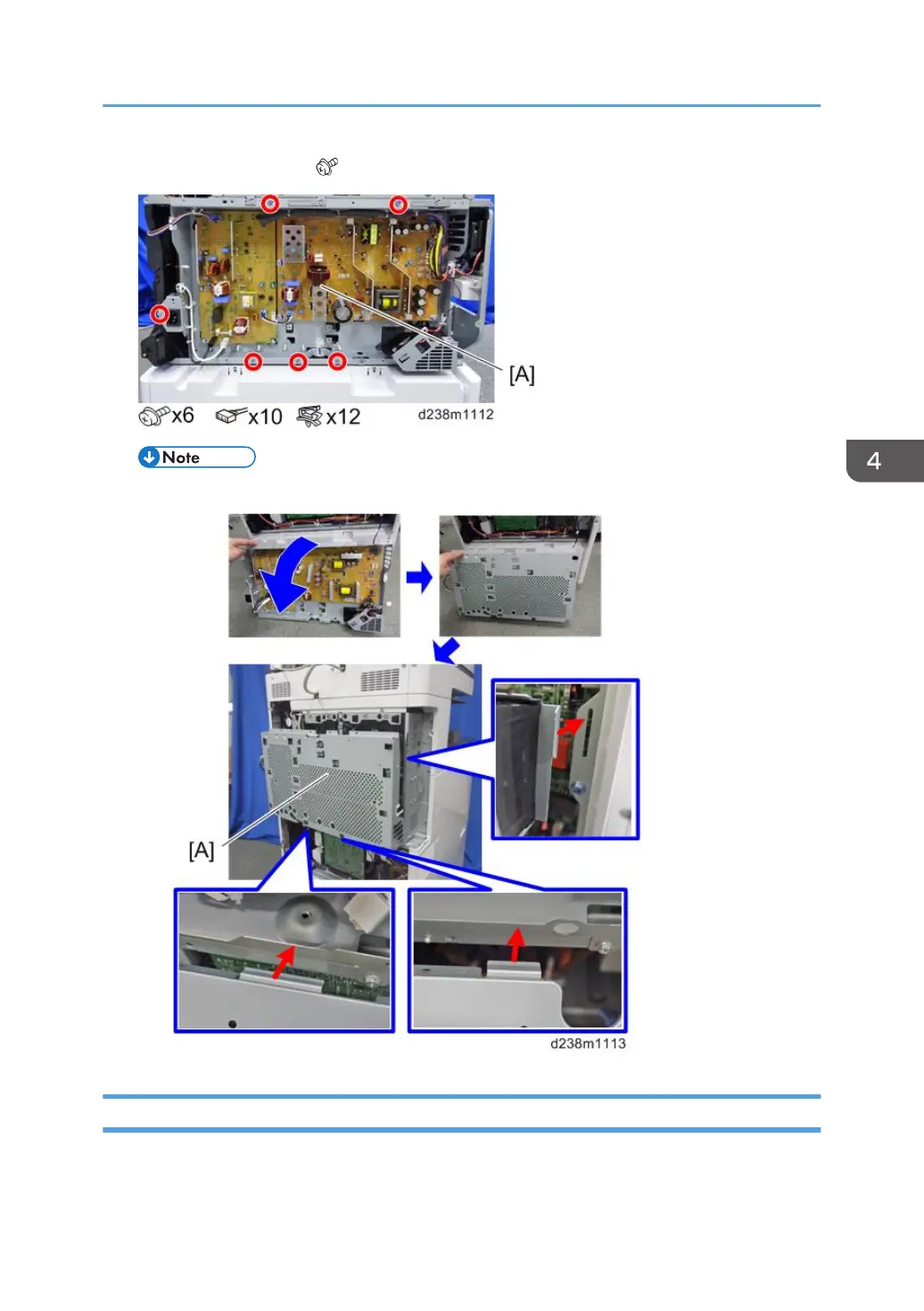 [A]

x6 x10 x12 d238m1112

Note

4

[A]

d238m1113