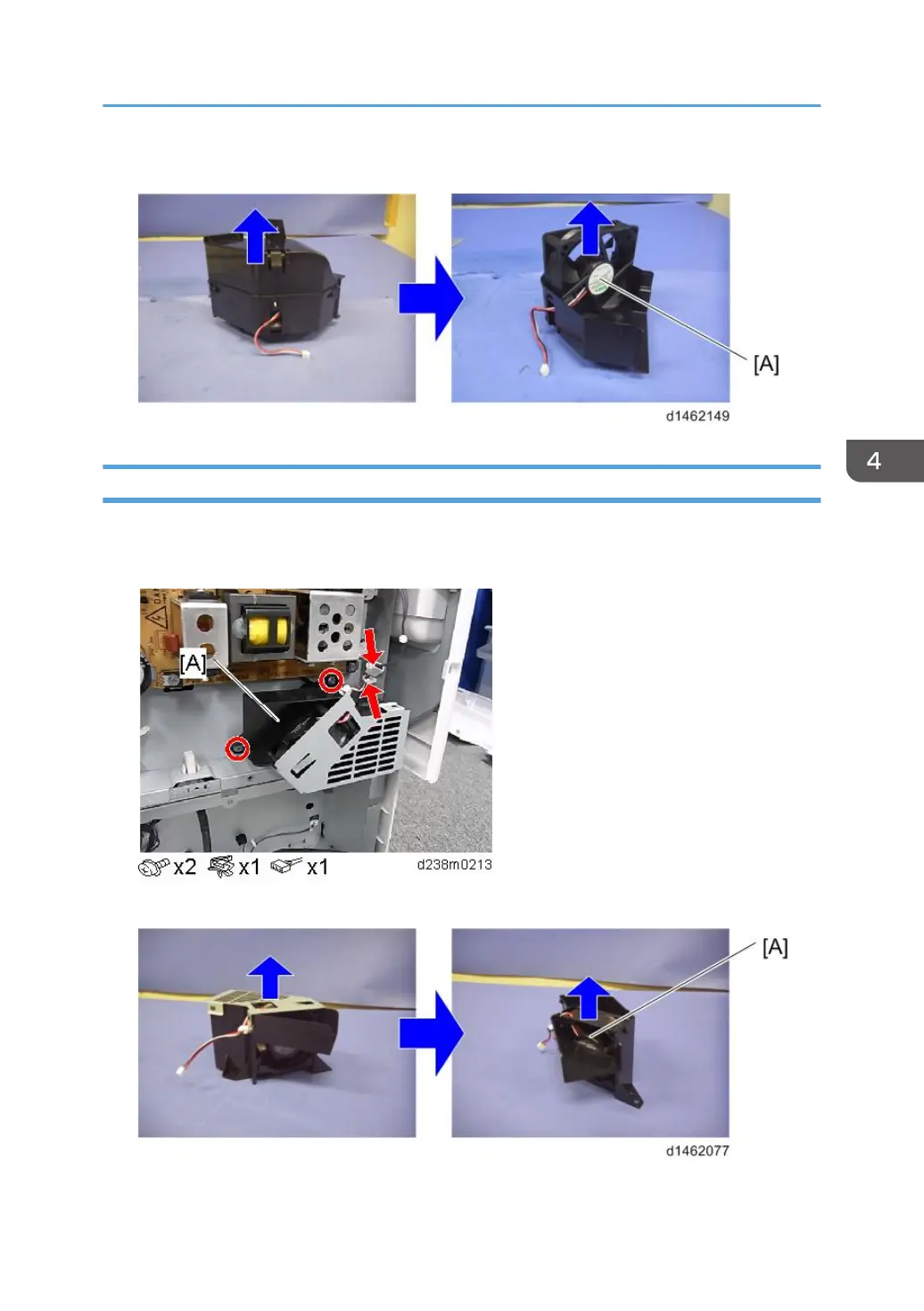 [A]

d1462149

4

[A]

x2 x1 x1

d238m0213

[A]

d1462077