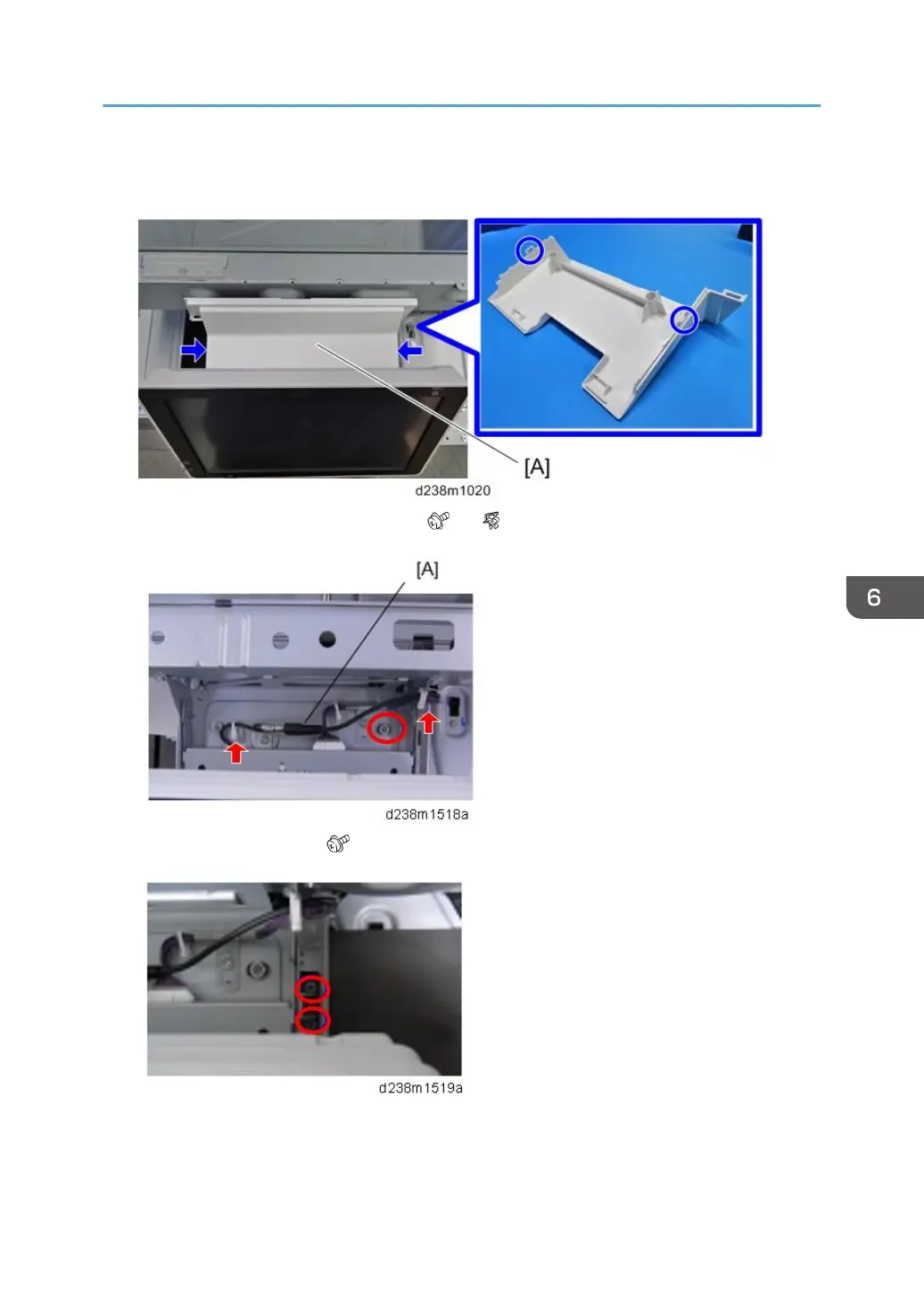 [A]

d238m1020

[A]

6

d238m1518a

d238m1519a