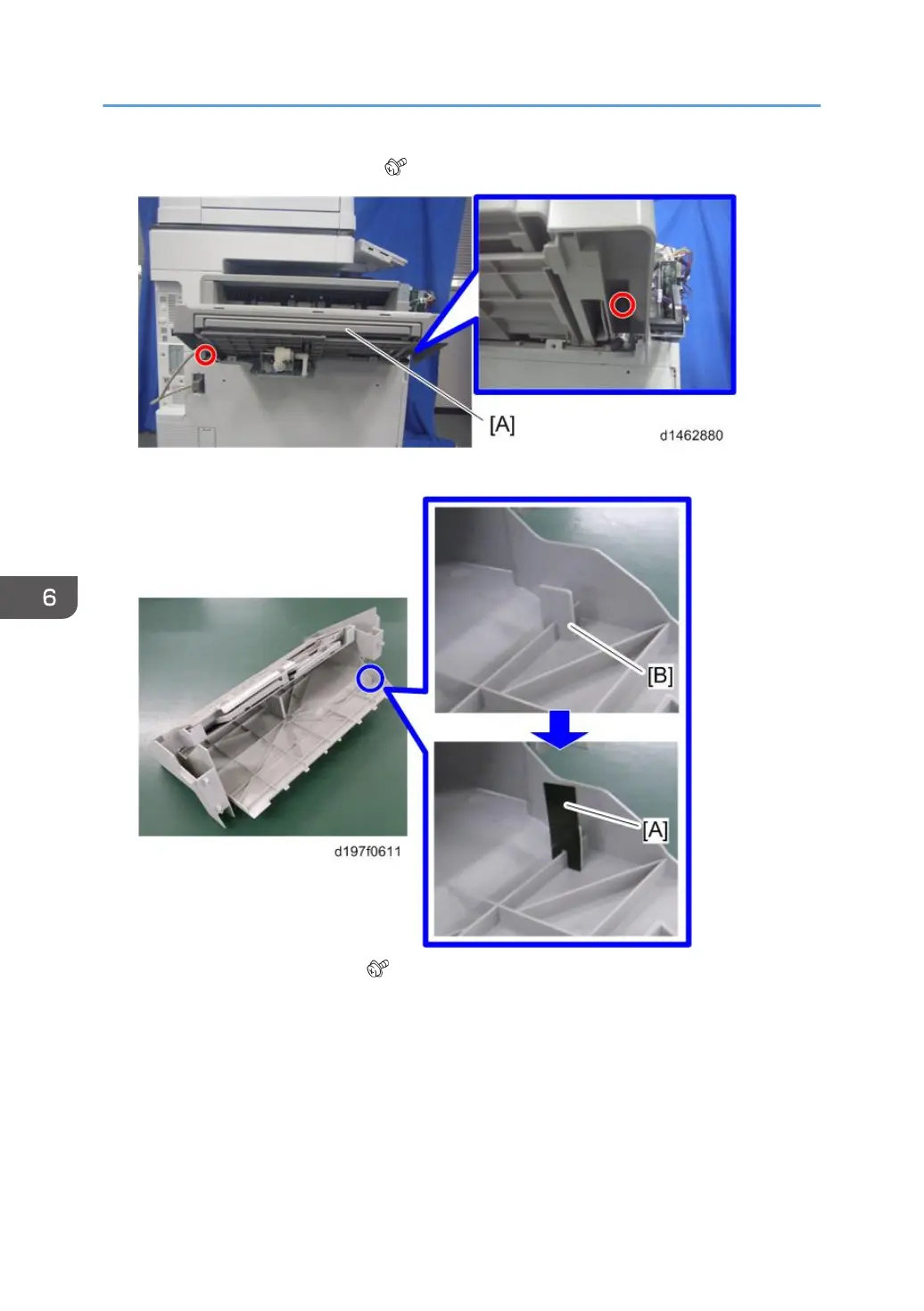 [A]

d1462880

6

[B]

[A]

d197f0611