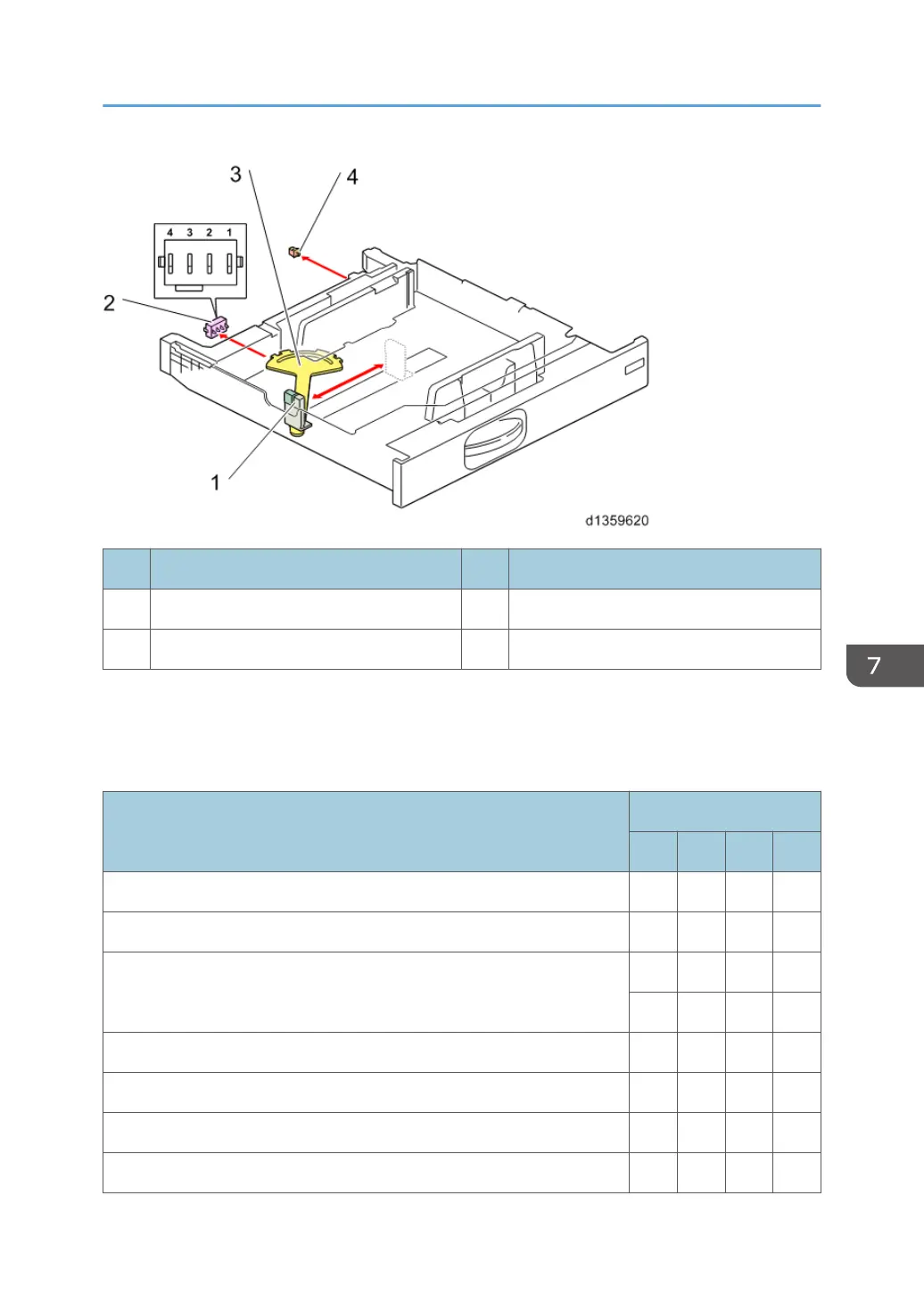 3
4
4 3 2 1
2
1
d1359620

7