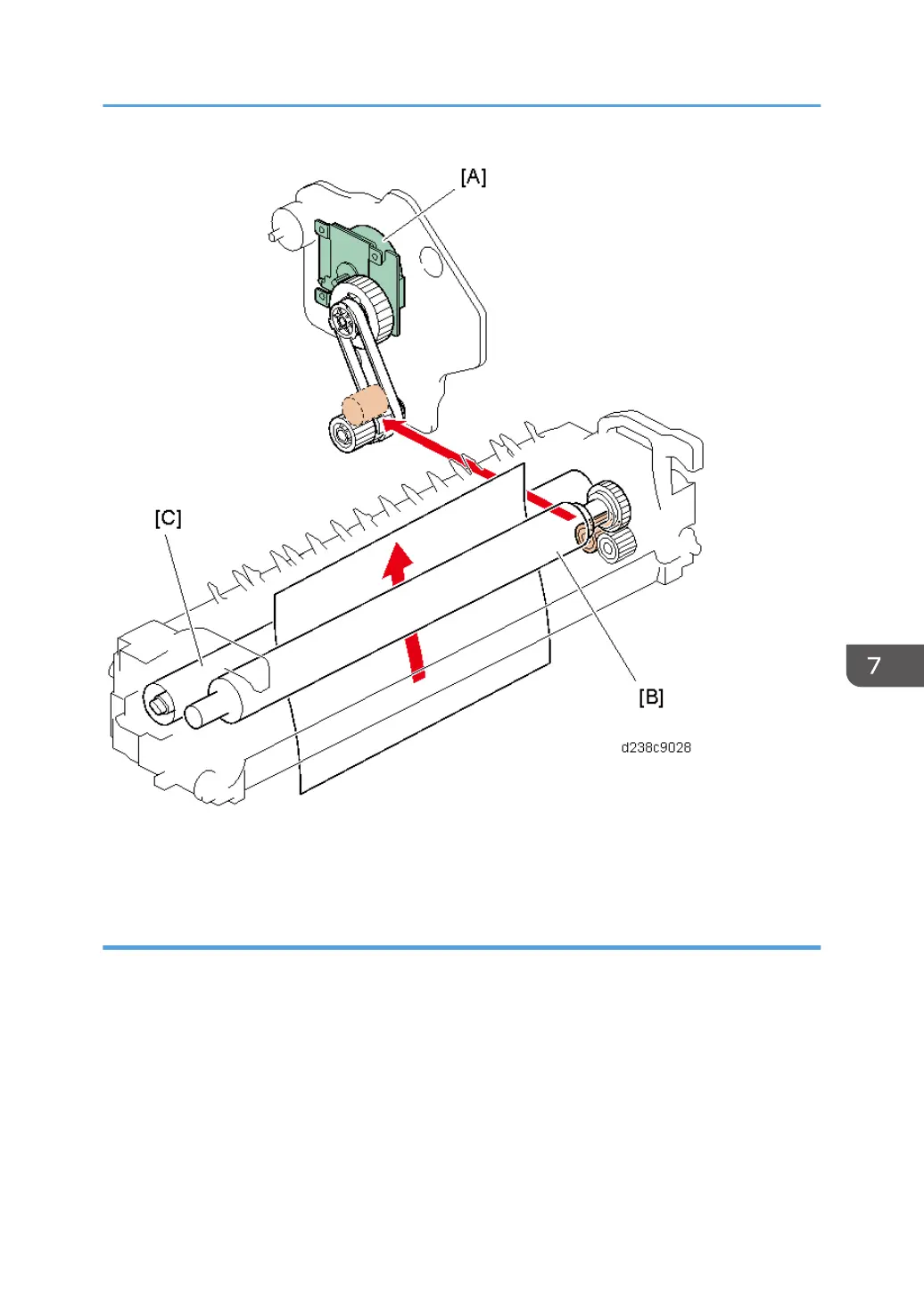 [A]

[C]

[B]

d238c9028

7