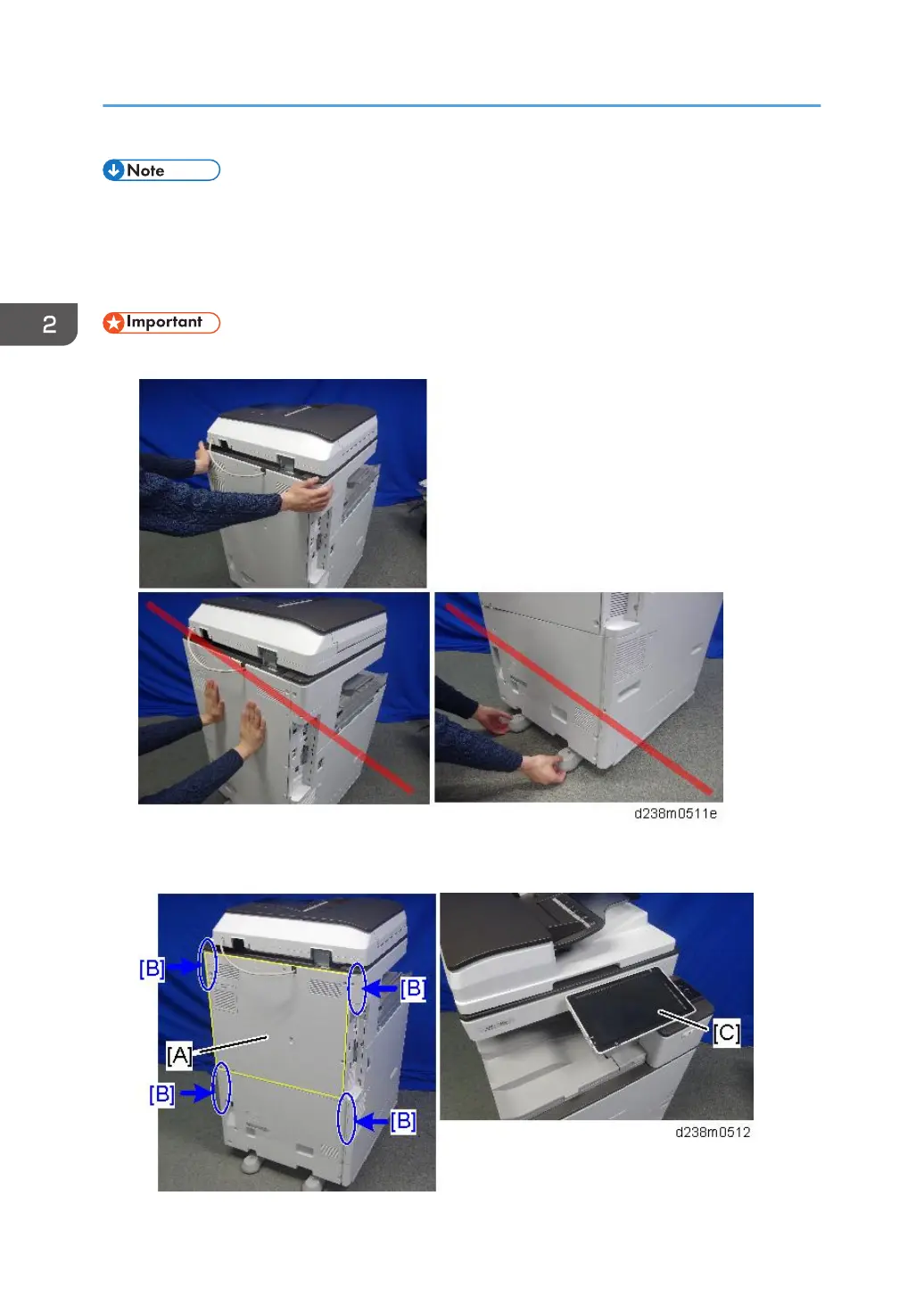 Note

2

Important

d238m0511e

[B]

[B]

[A]

[B]

[B]

[C]

d238m0512