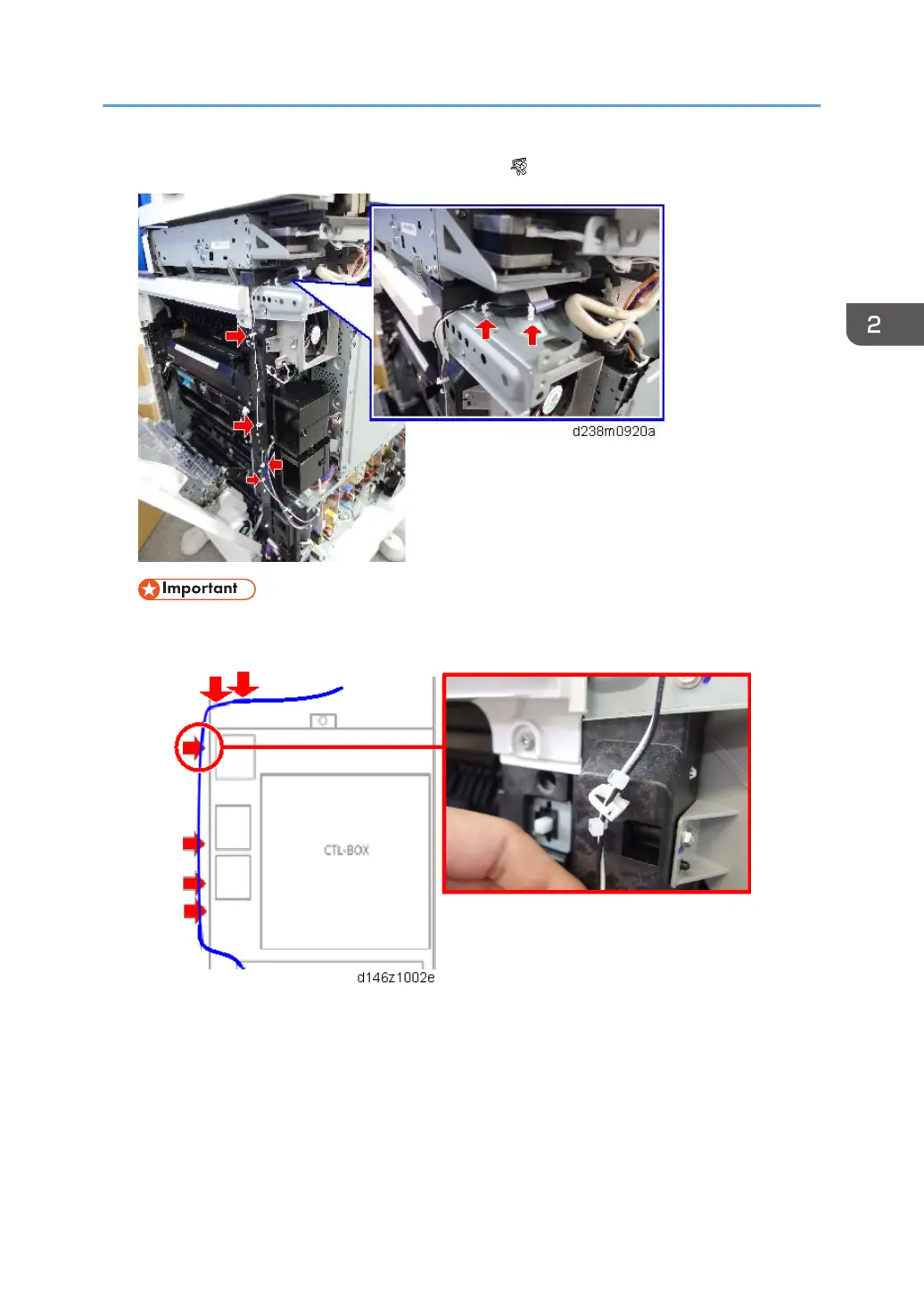 2

d238m0920a

Important

CTL-BOX

d146z1002e