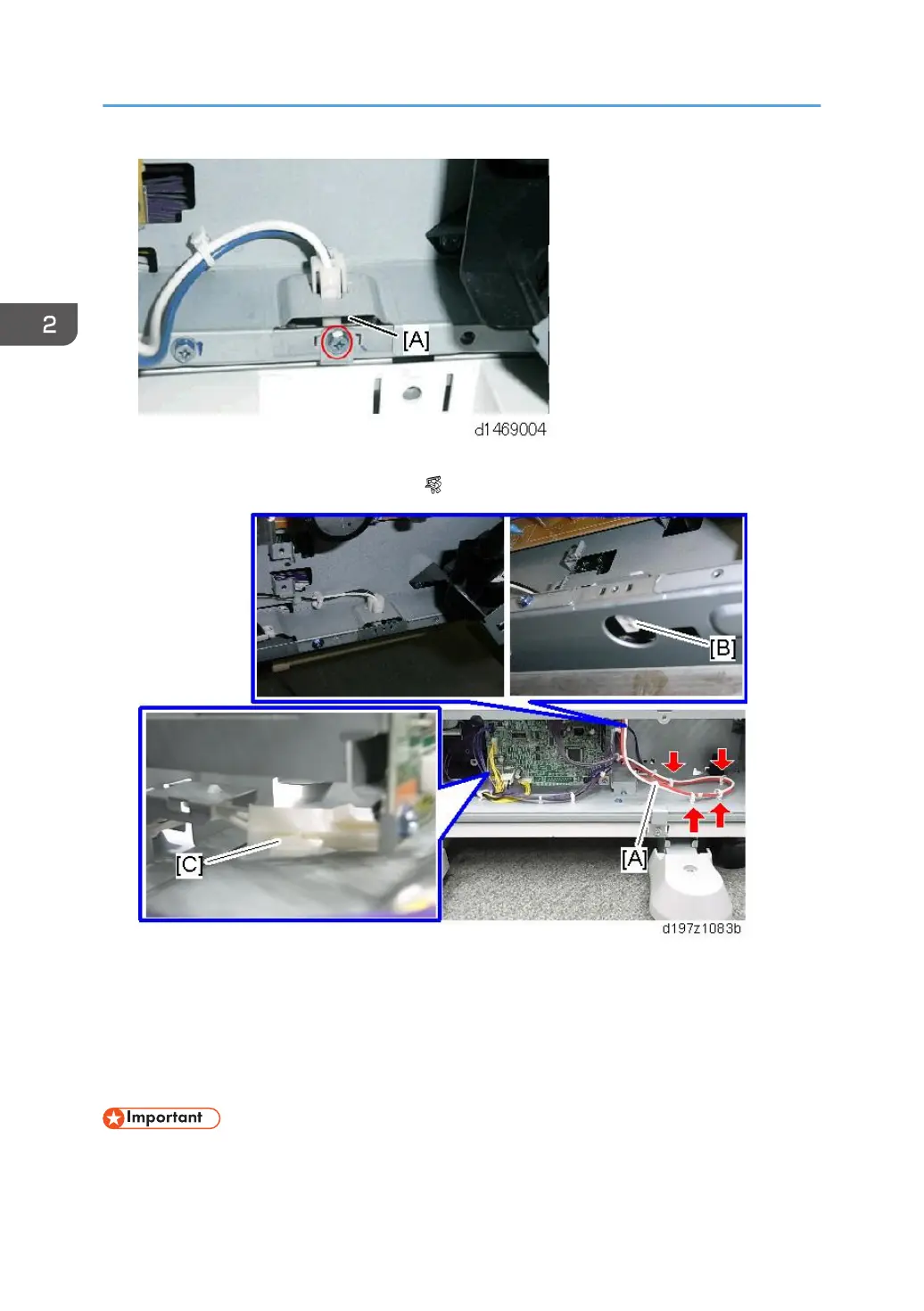 2

[A]

d1469004

[B]

[C]

[A]

d197z1083b

Important