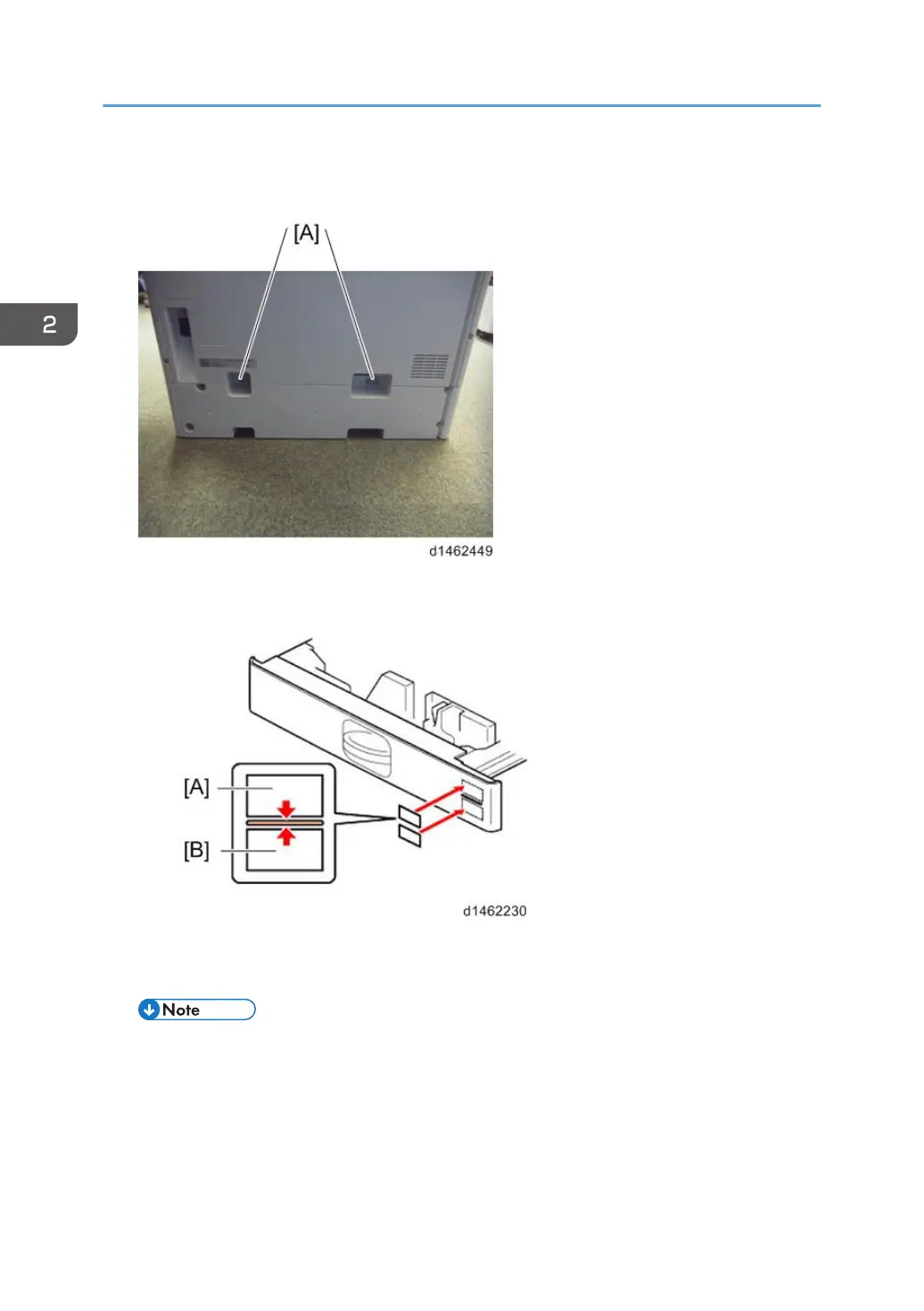 2

[A]

d1462449

[A]

[B]

d1462230

Note