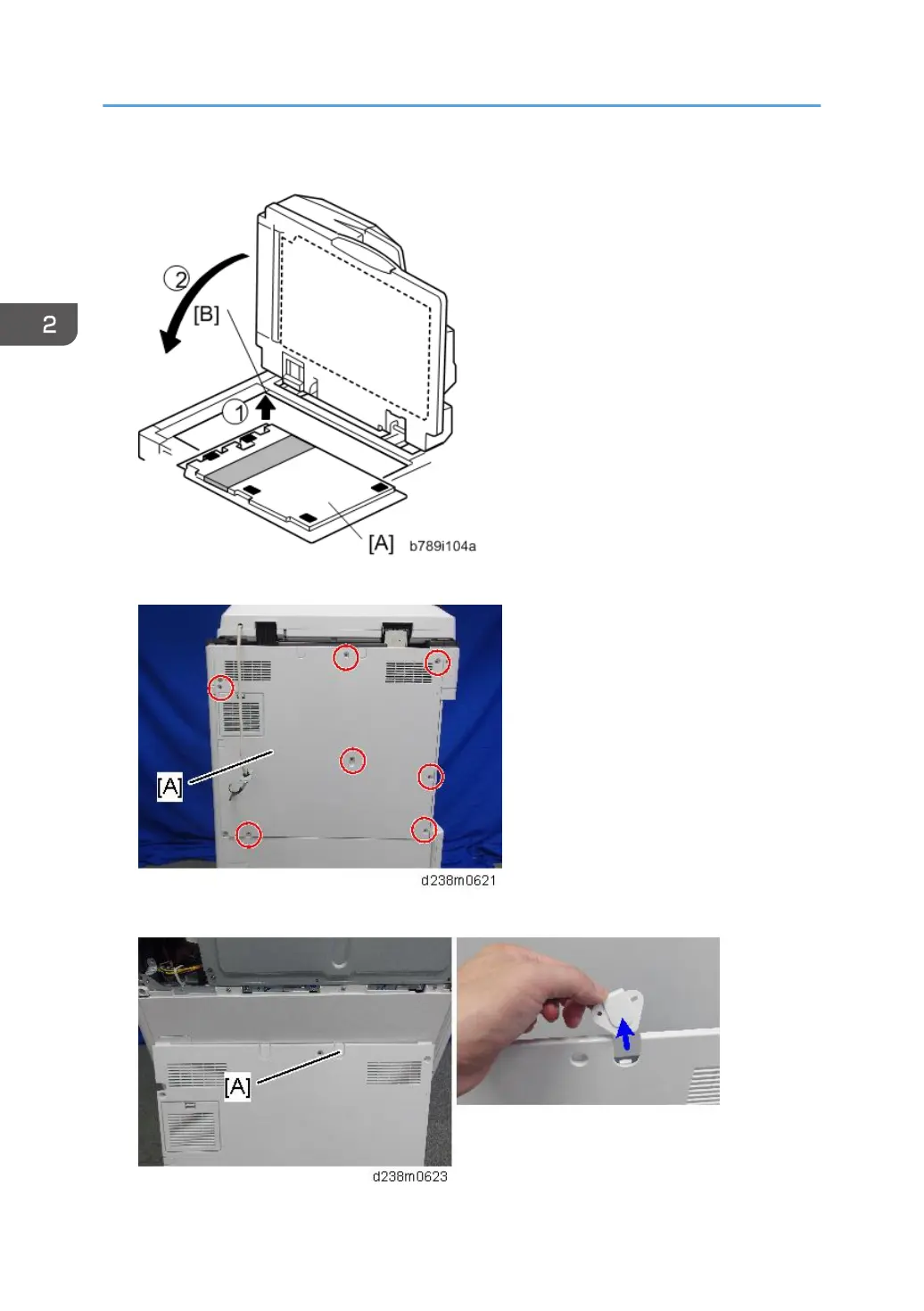 2

②

[B]

①

[A] b789i104a

[A]

d238m0621

[A]

d238m0623