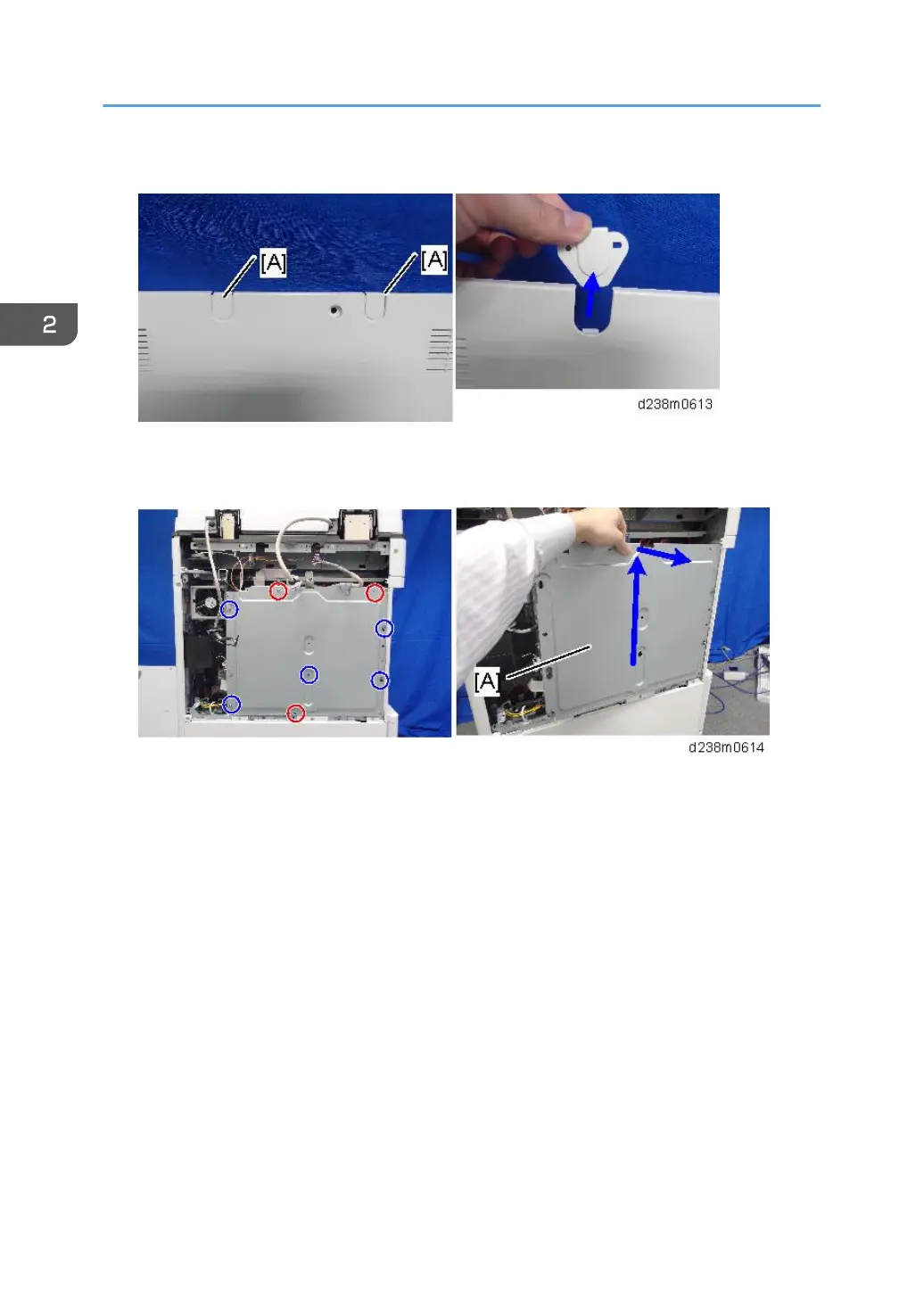 2

[A]

[A]

d238m0613

[A]

d238m0614