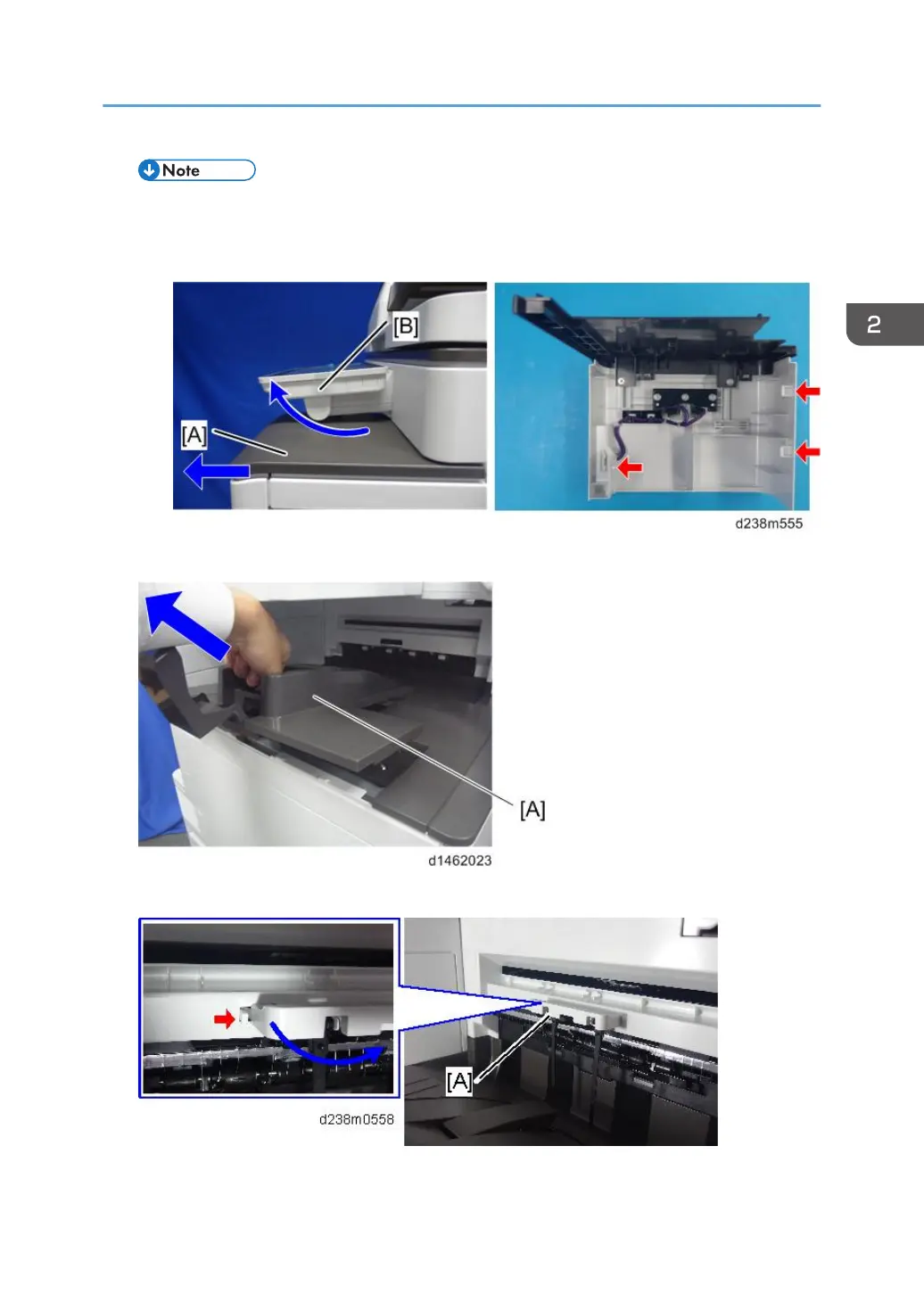 Note

2

[B]

[A]

d238m555

[A]

d1462023

[A]

d238m0558