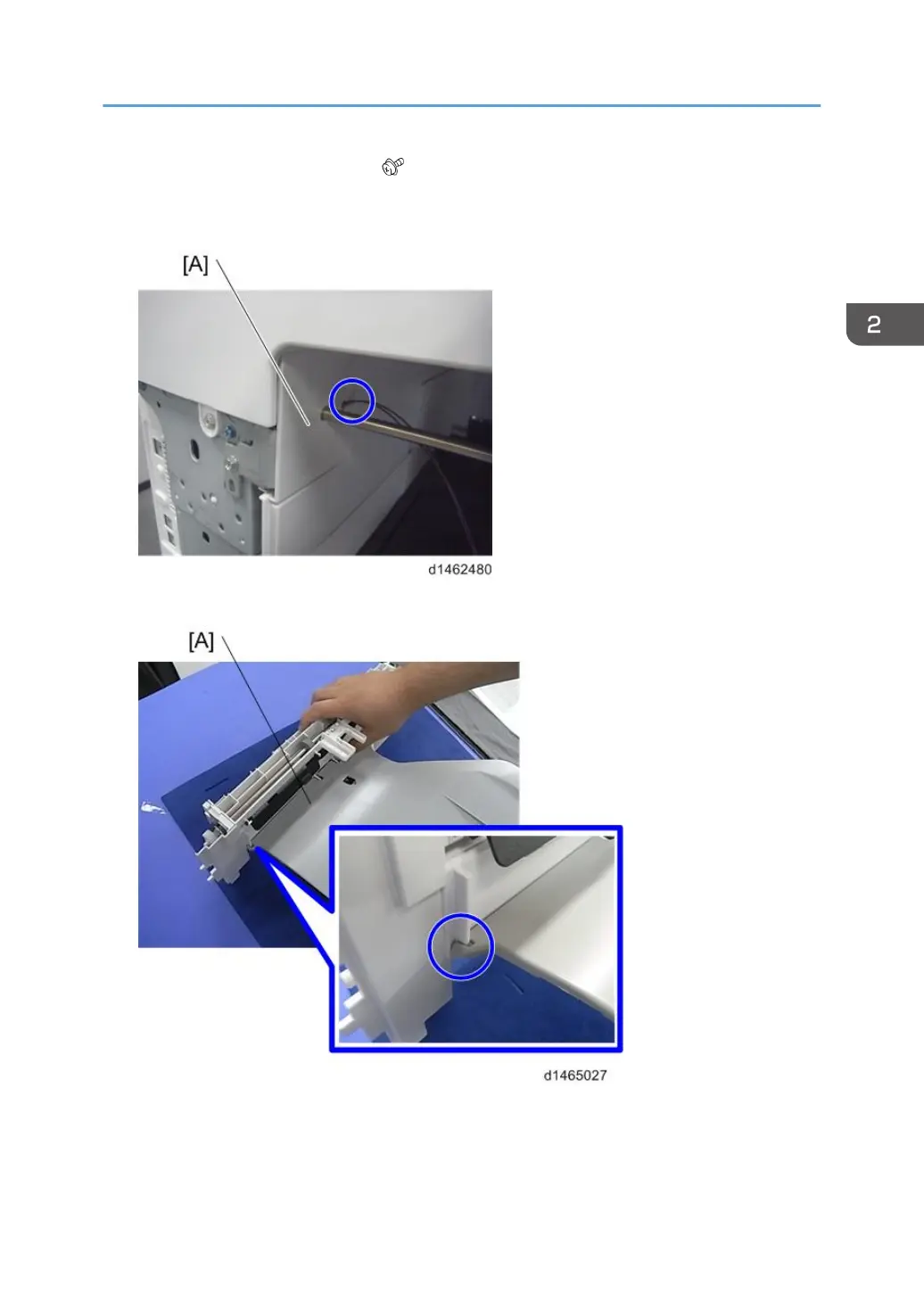 2

[A]

d1462480

[A]

d1465027