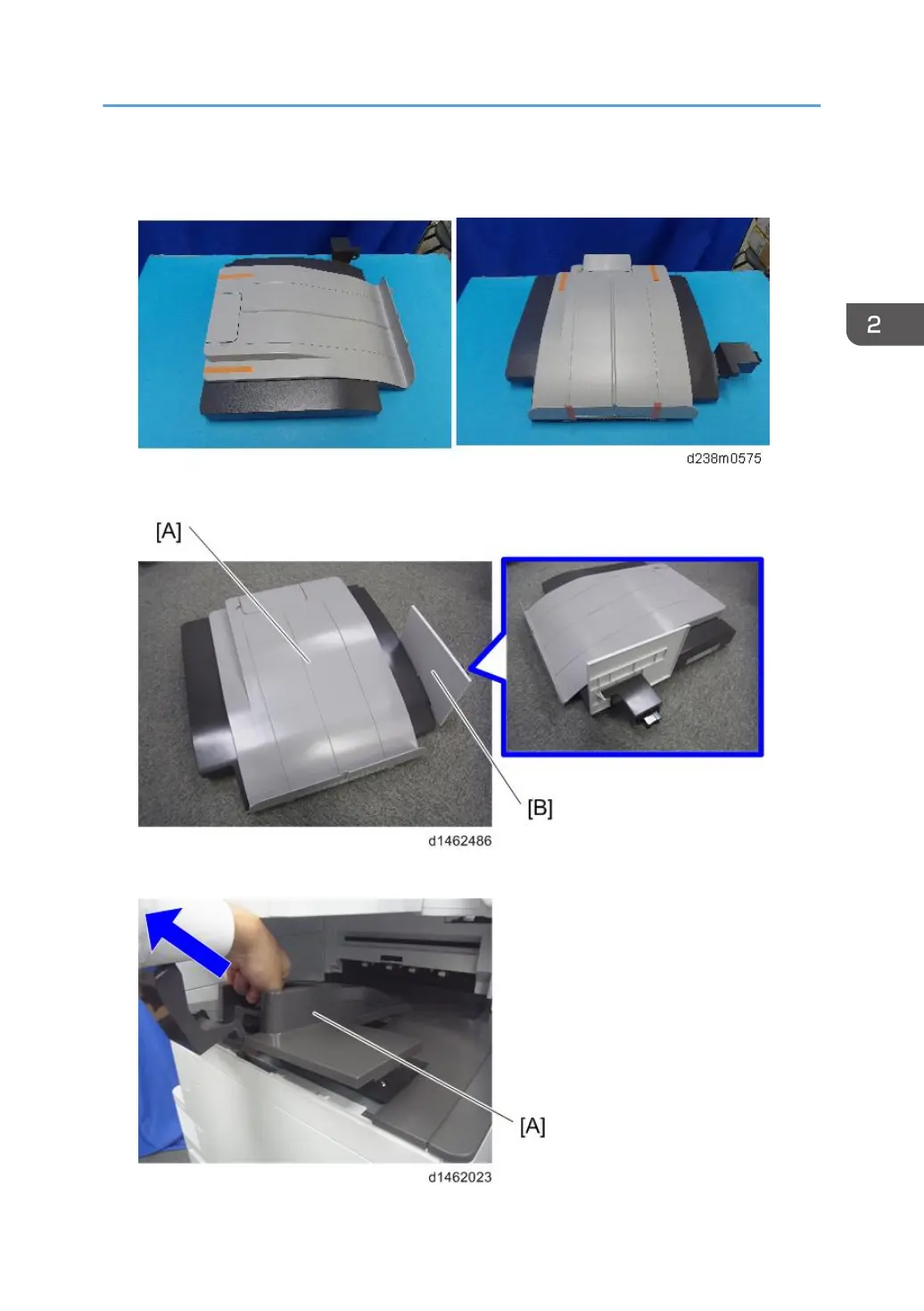 2

d238m0575

[A]

[B]

d1462486

[A]

d1462023