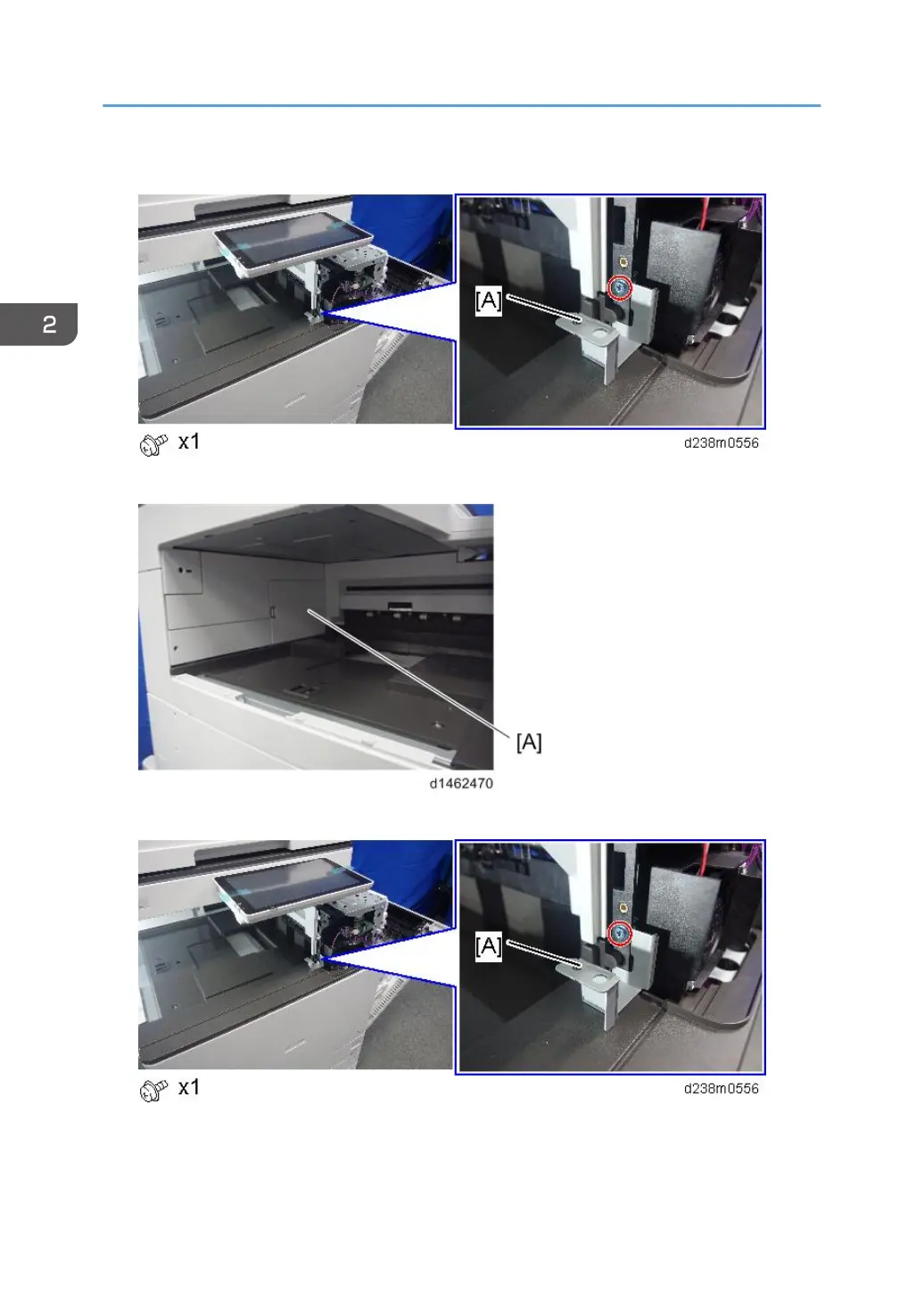 2

[A]

x1

d238m0556

[A]

d1462470

[A]

x1

d238m0556