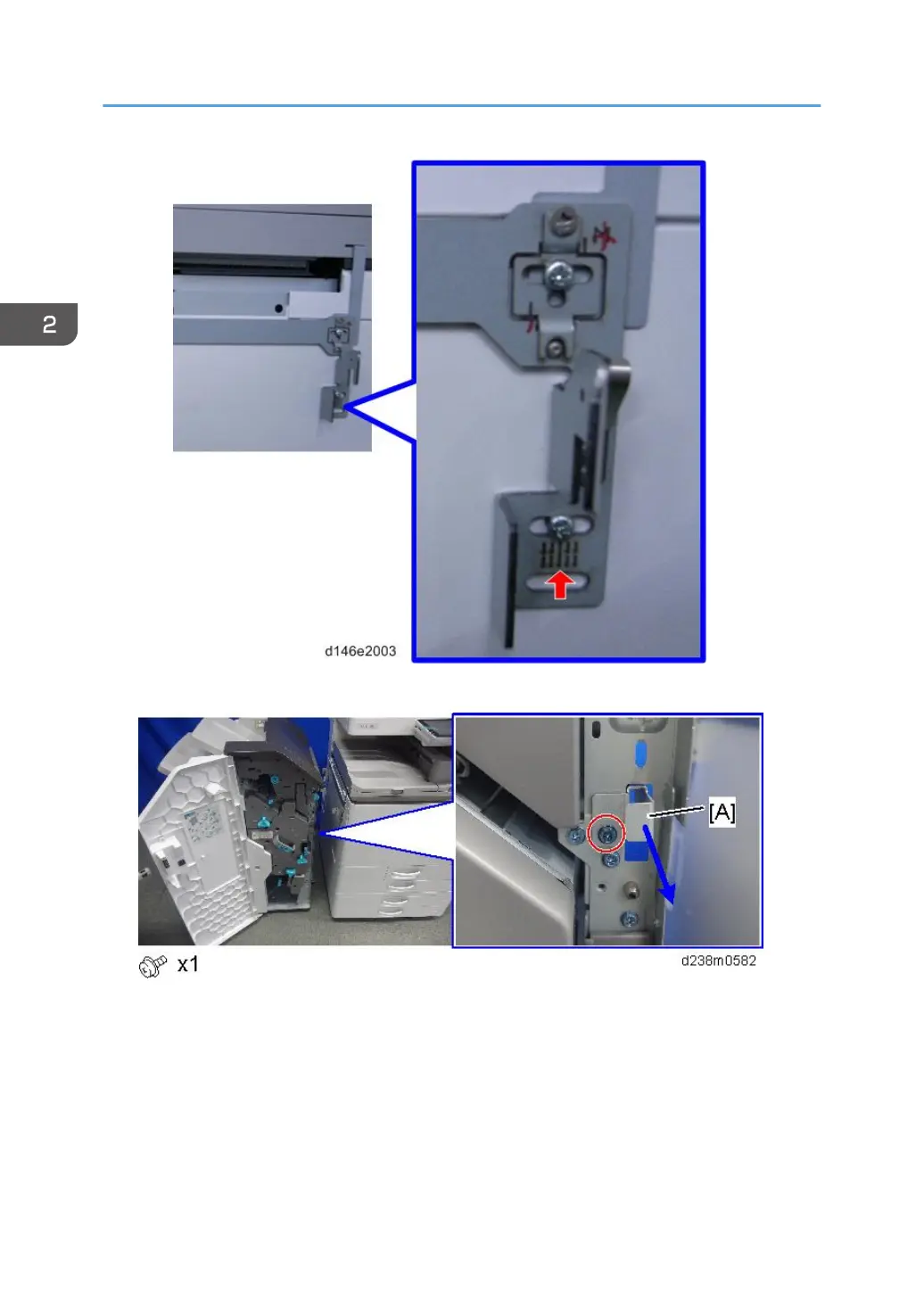 2

d146e2003

[A]

x1

d238m0582