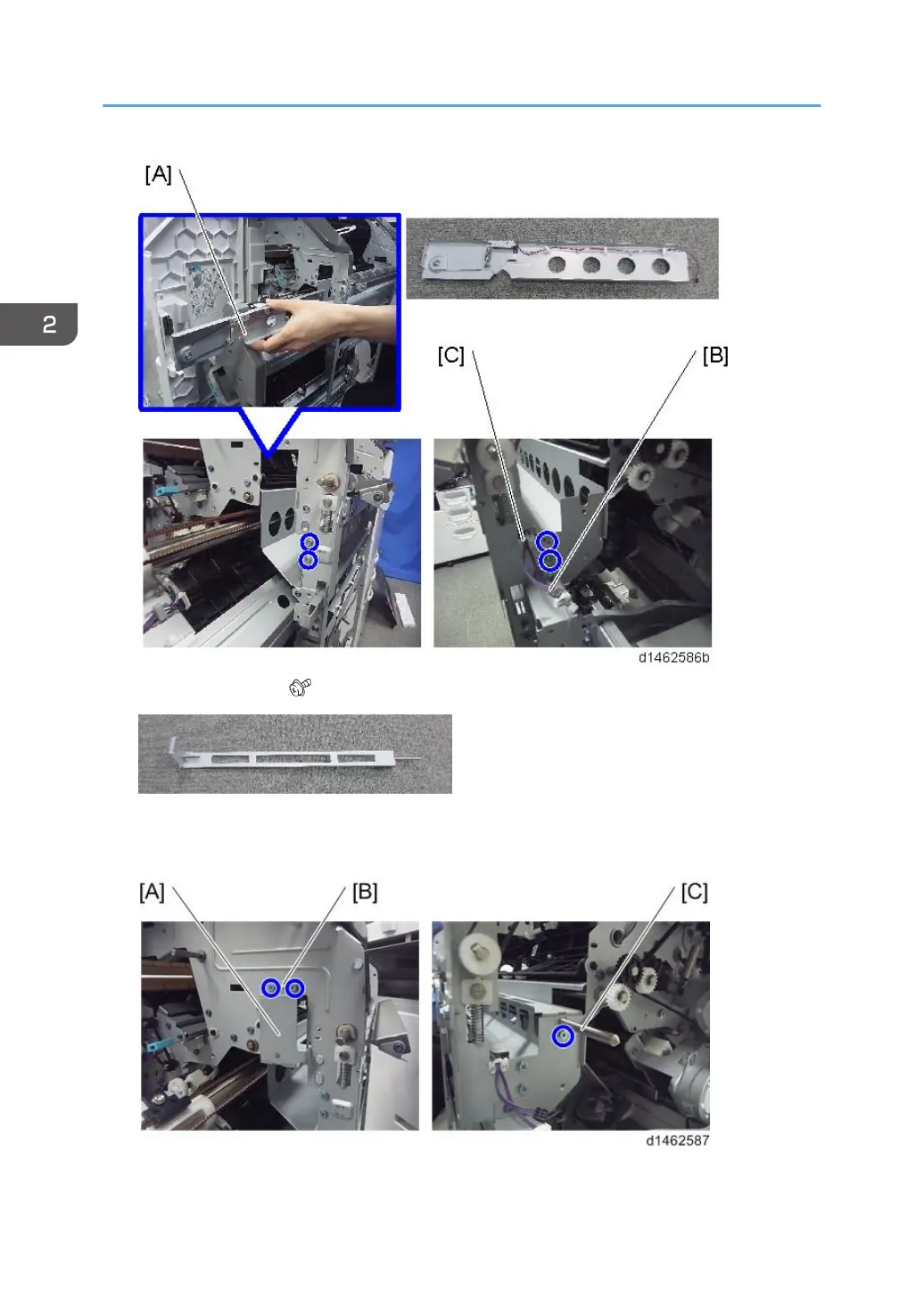 2

[A]

[C]

[B]

d1462586b

[A]

[B]

[C]

d1462587