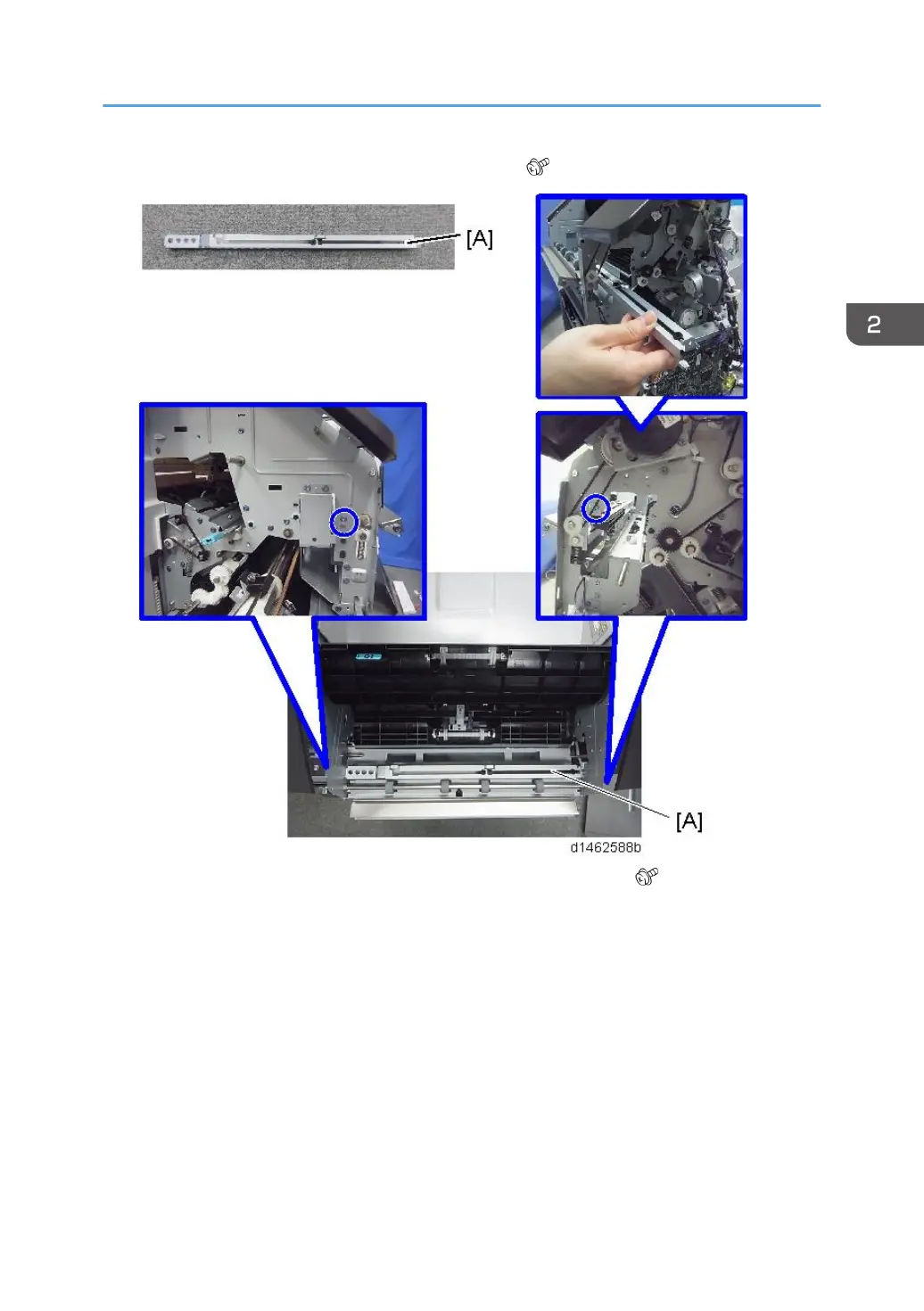 [A]

2

[A]

d1462588b