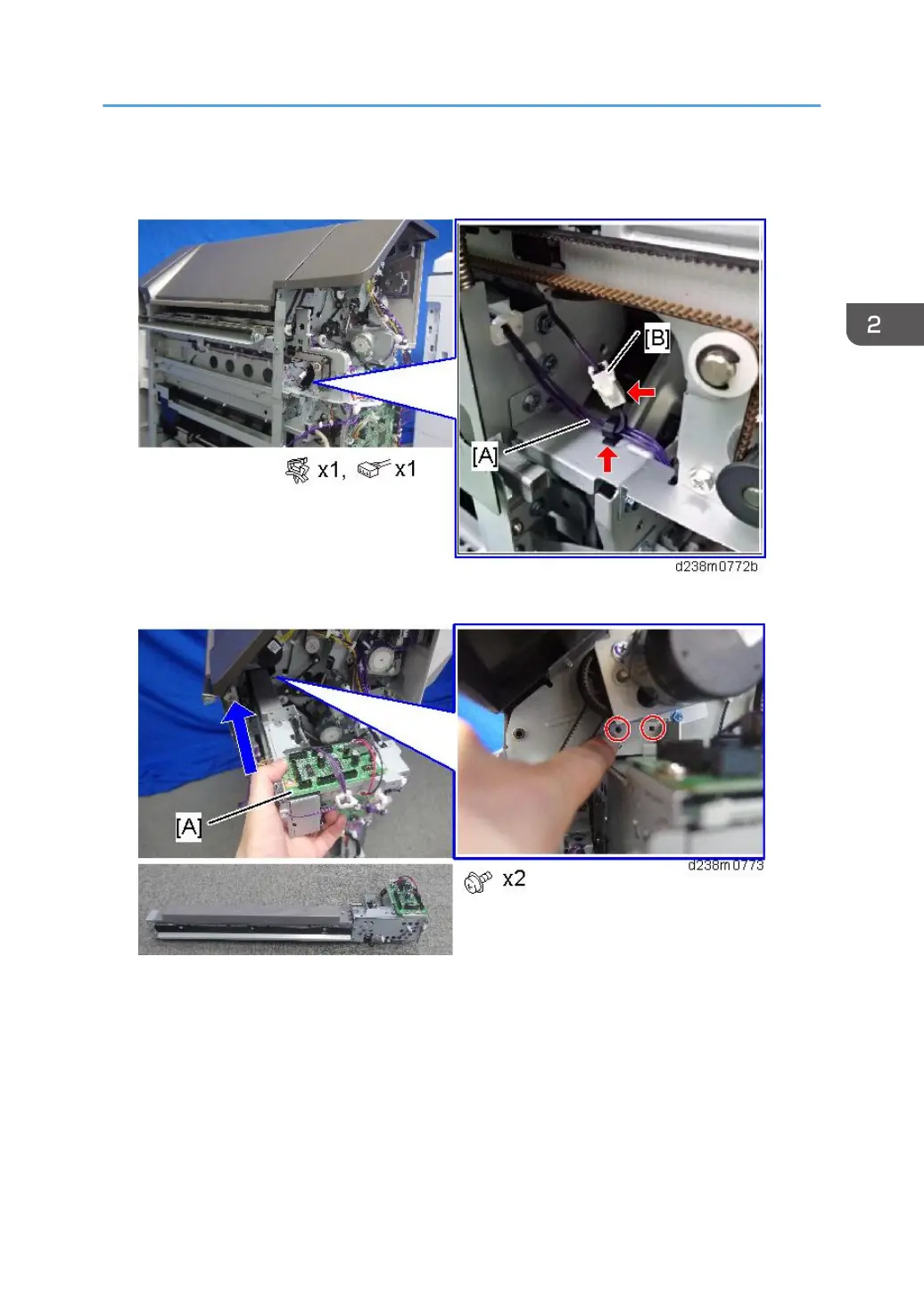 2

[B]

[A]

x1, x1

d238m0772b

[A]

d238m0773

x2