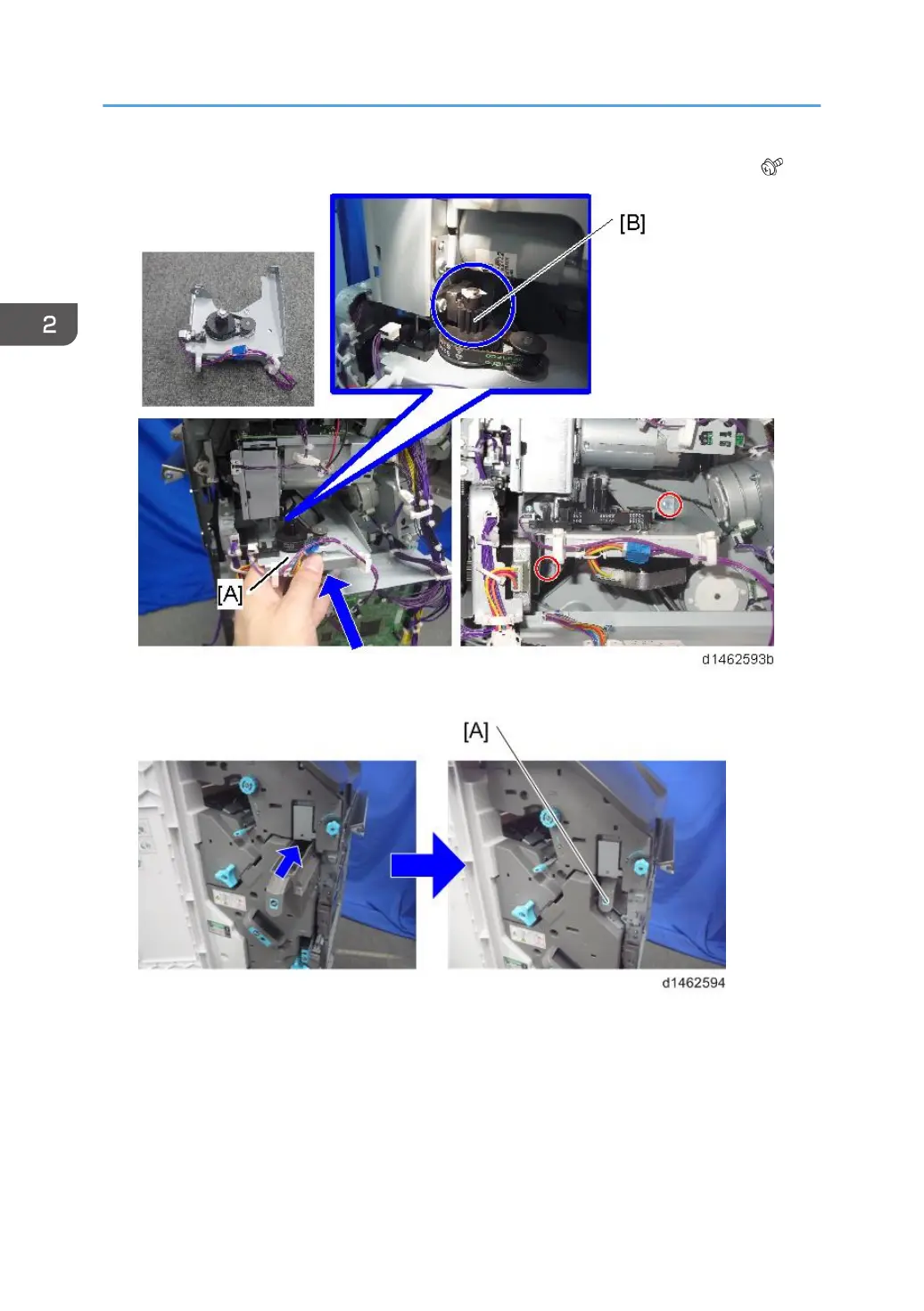 2

[B]

[A]

d1462593b

[A]

d1462594