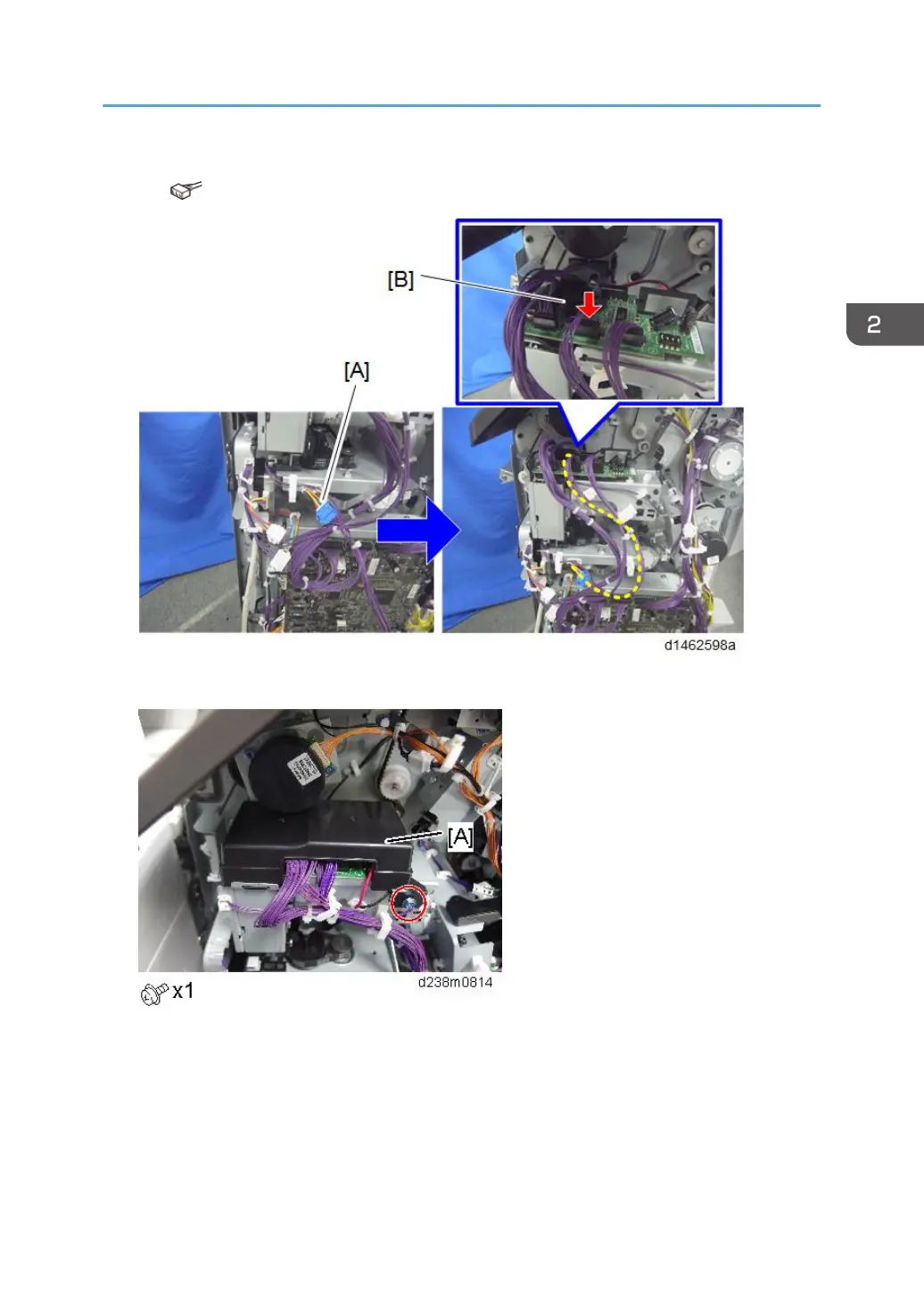 2

[B]

[A]

d1462598a

[A]

x1

d238m0814