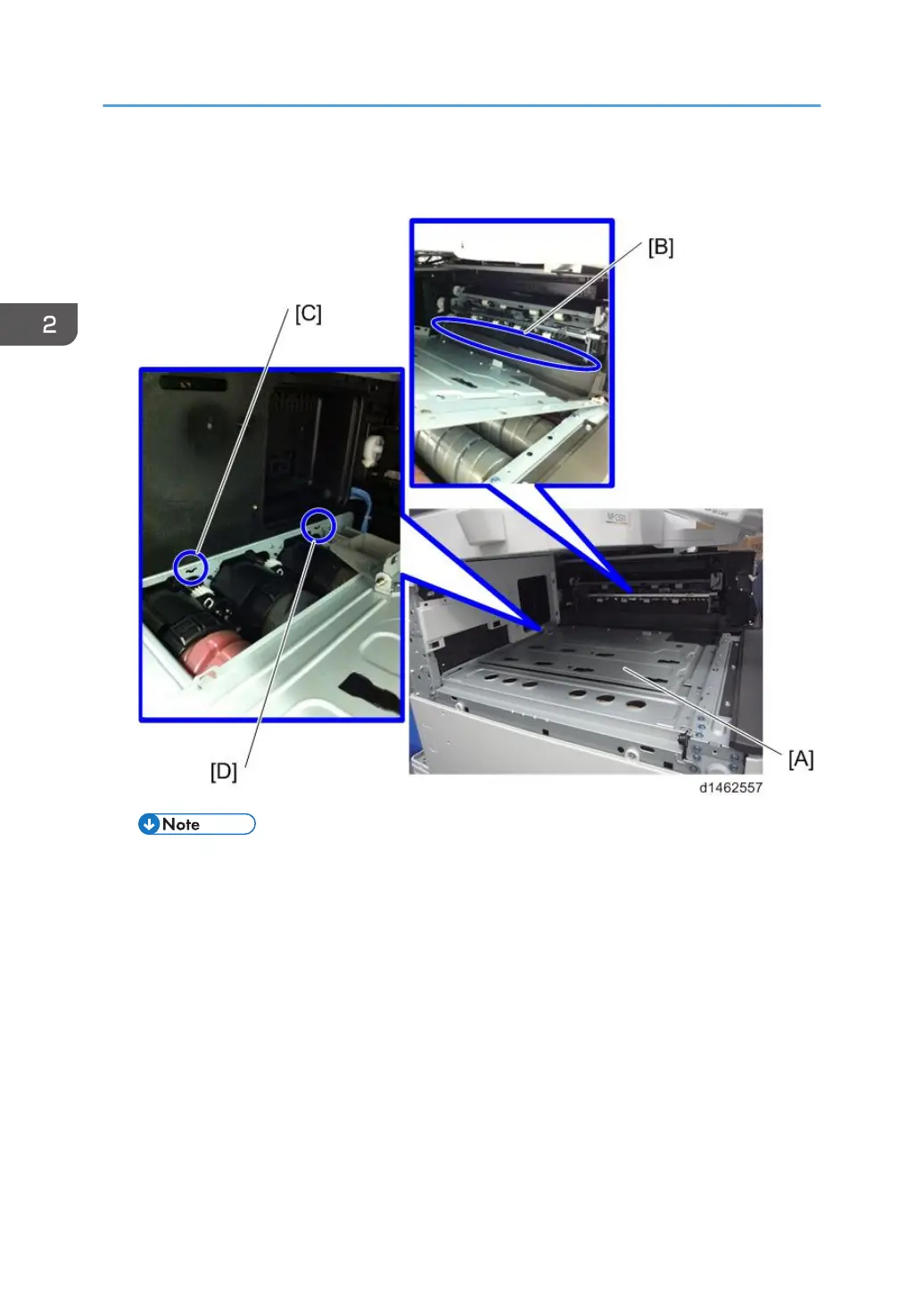 2

[B]

[C]

[D]

[A]

d1462557

Note