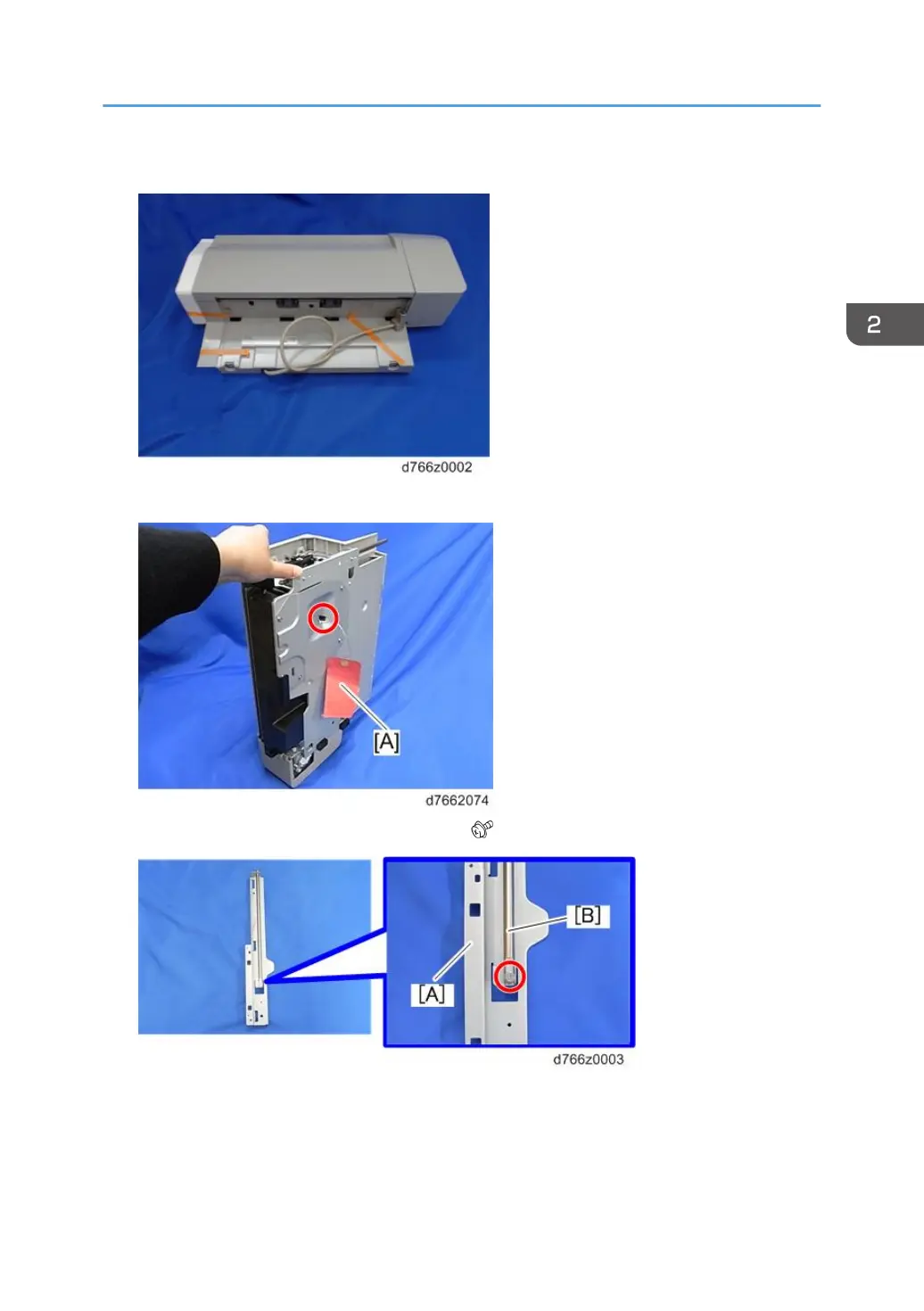 2

d766z0002

[A]

d7662074

[B]

[A]

d766z0003