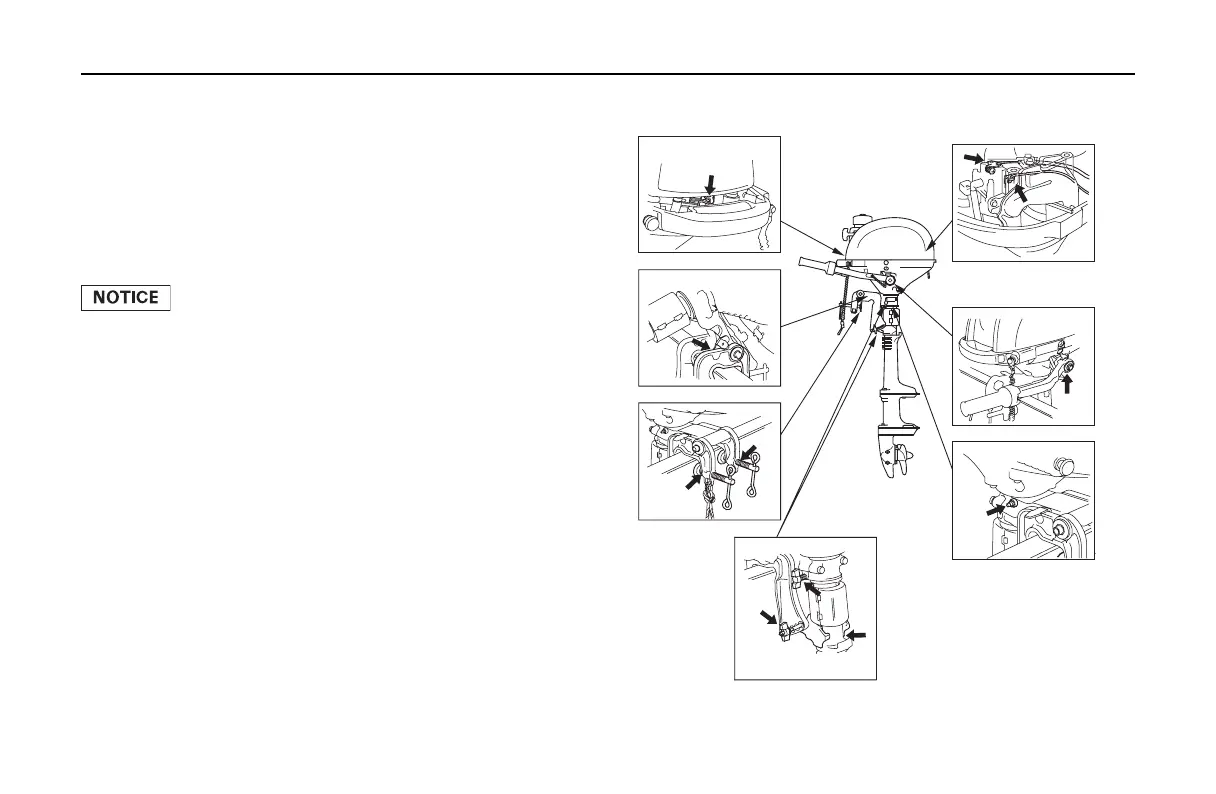 NOTICE