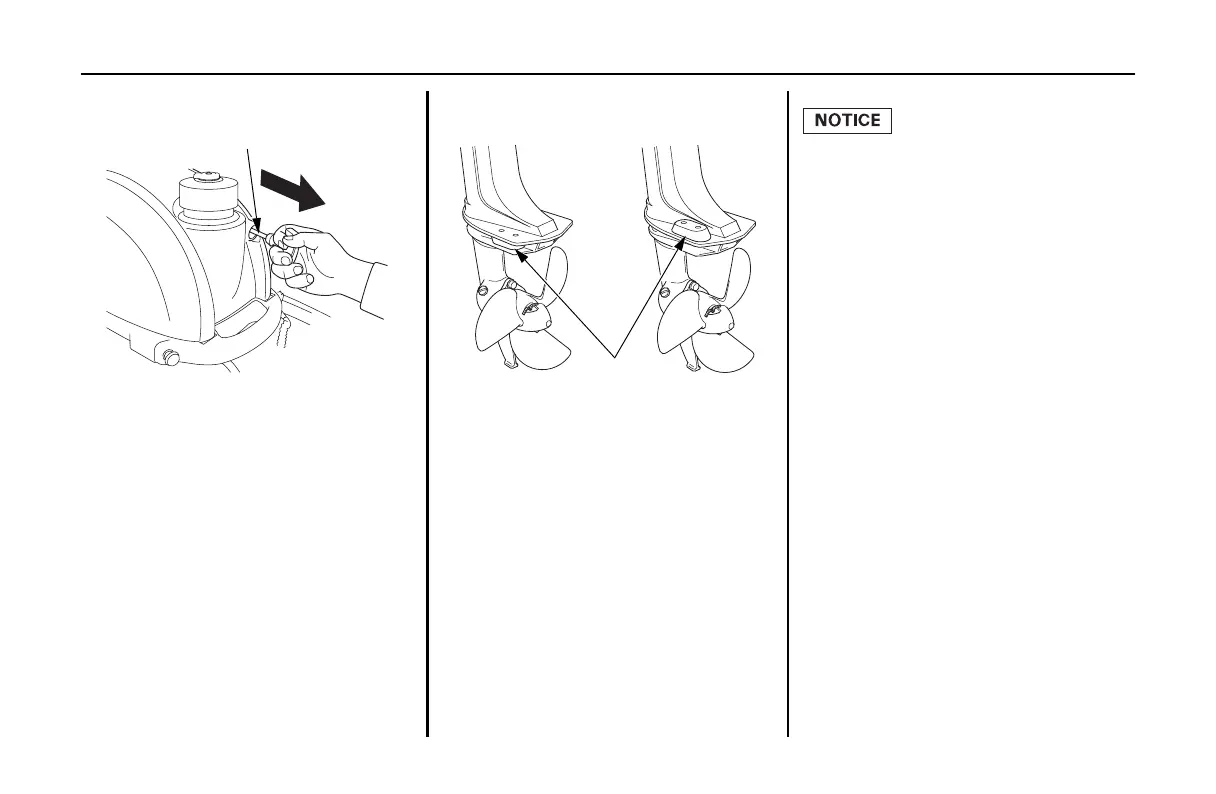 NOTICE